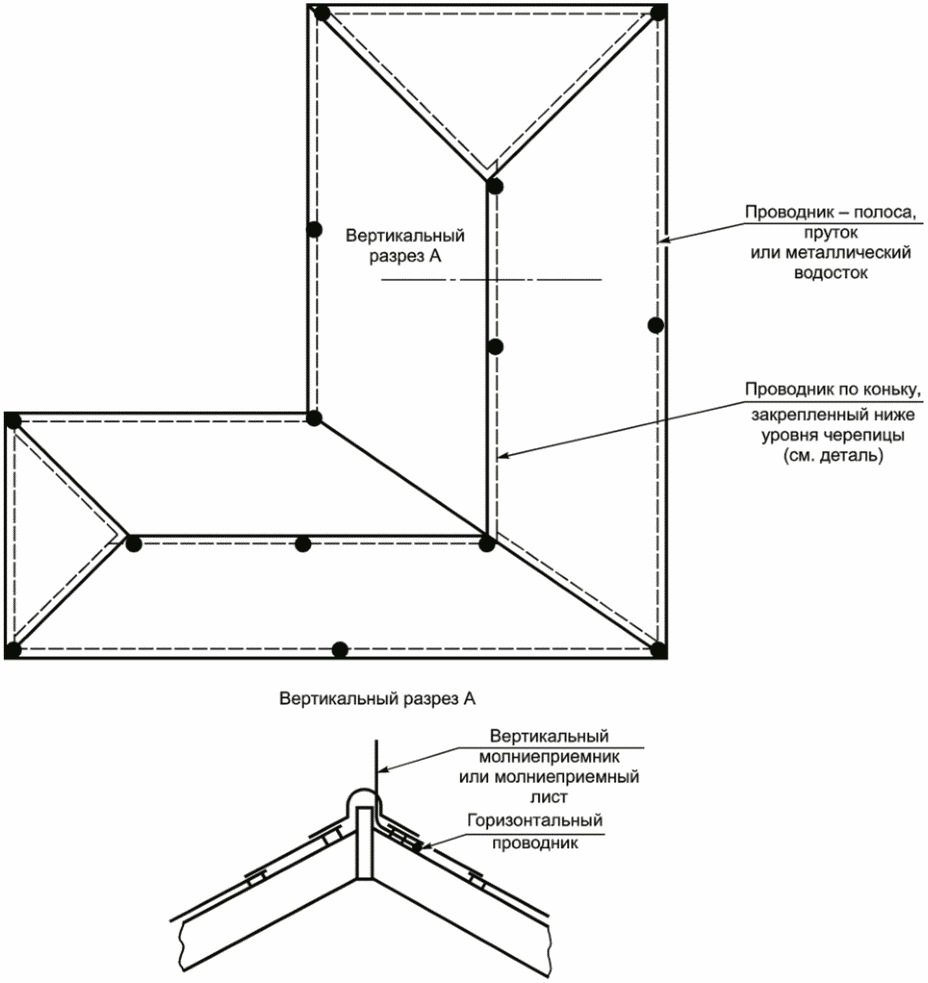 Вертикальный разрез А

Проводник – полоса, пруток или металлический водосток

Проводник по коньку, закрепленный ниже уровня черепицы (см. деталь)

Вертикальный разрез А

Вертикальный молниеприемник или молниеприемный лист

Горизонтальный проводник