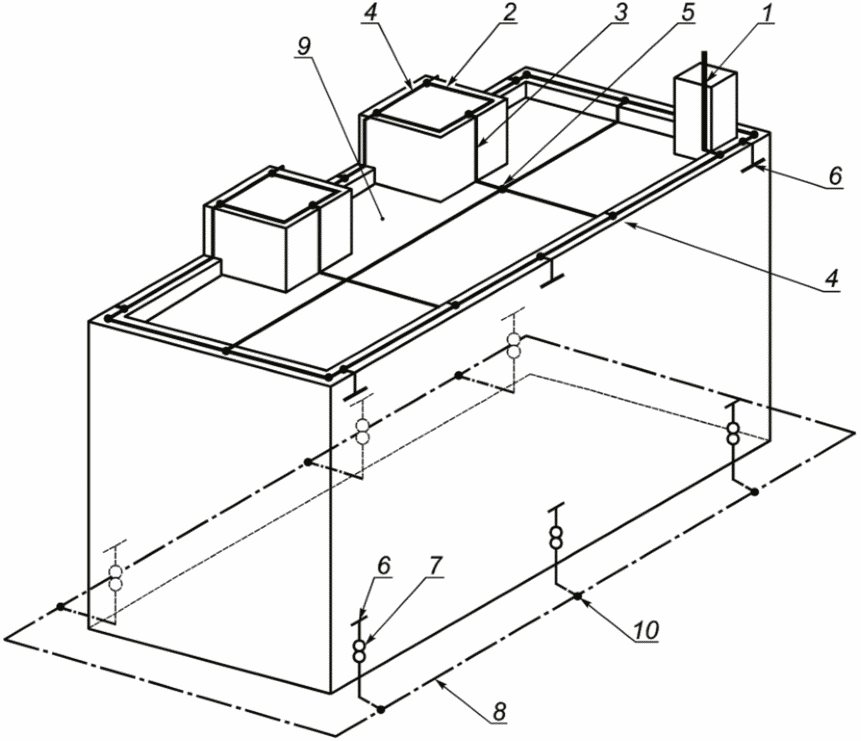 4
2
3
5
1
9
6
4
6
7
10
8