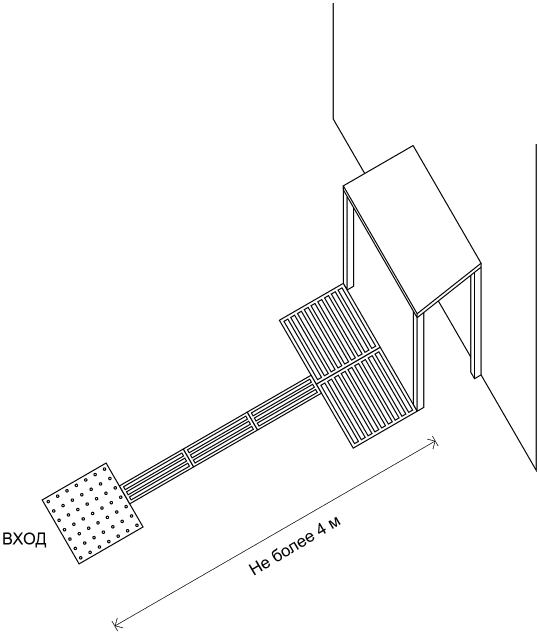 ВХОД

Не более 4 м