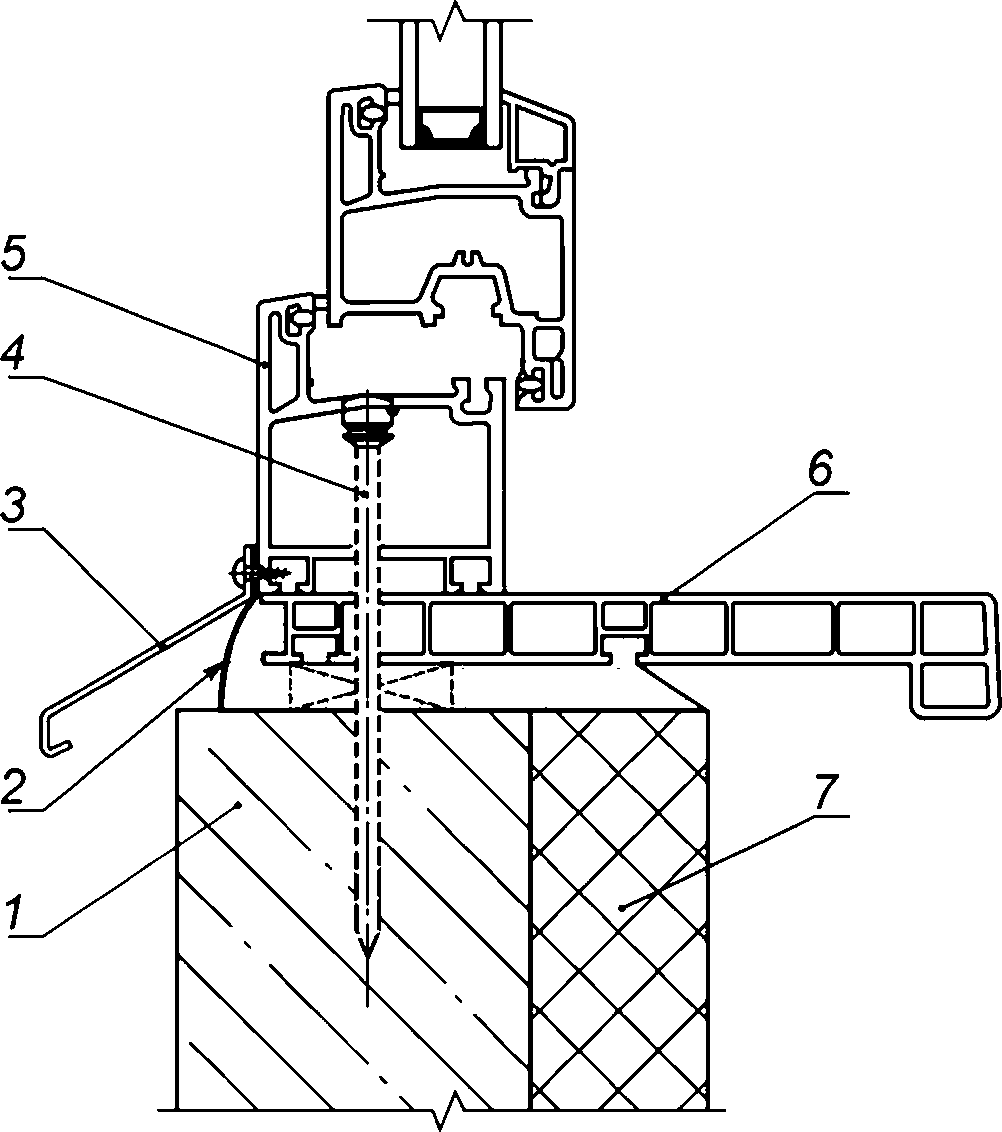 5
4
3
6
2
7
1