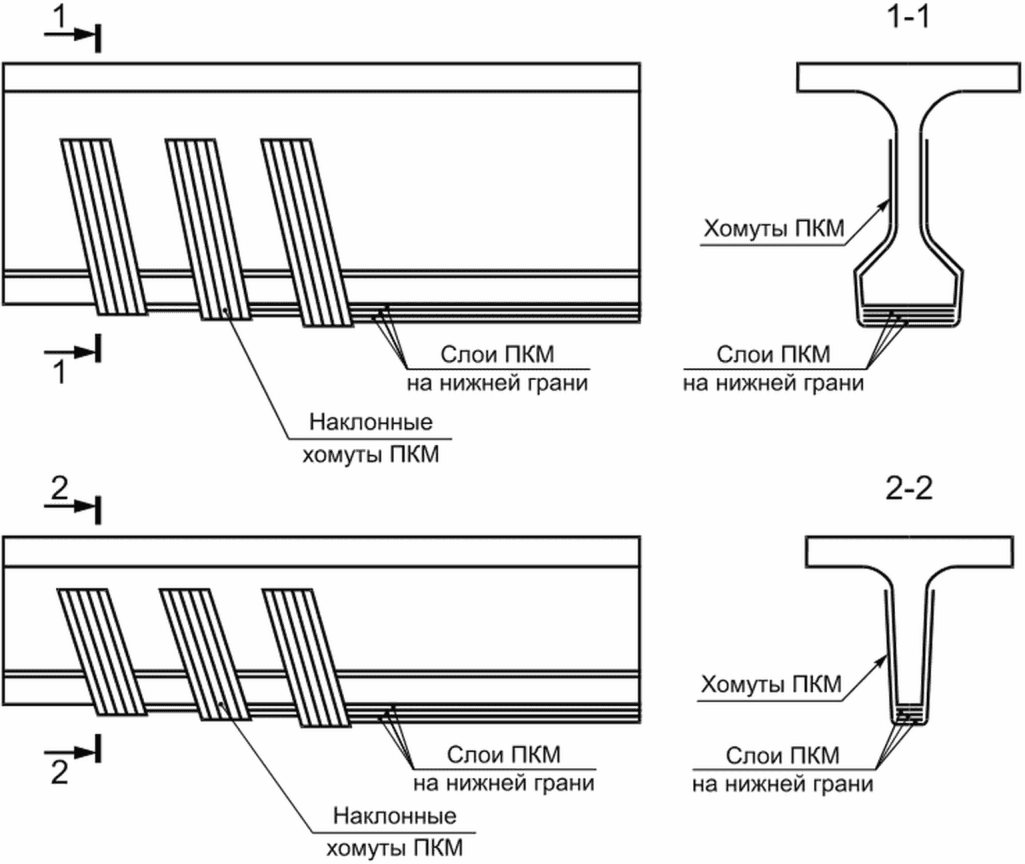 1

1-1

Хомуты ПКМ

1

Слои ПКМ на нижней грани

Слои ПКМ на нижней грани

Наклонные хомуты ПКМ

2

2-2

Хомуты ПКМ

2

Слои ПКМ на нижней грани

Слои ПКМ на нижней грани

Наклонные хомуты ПКМ