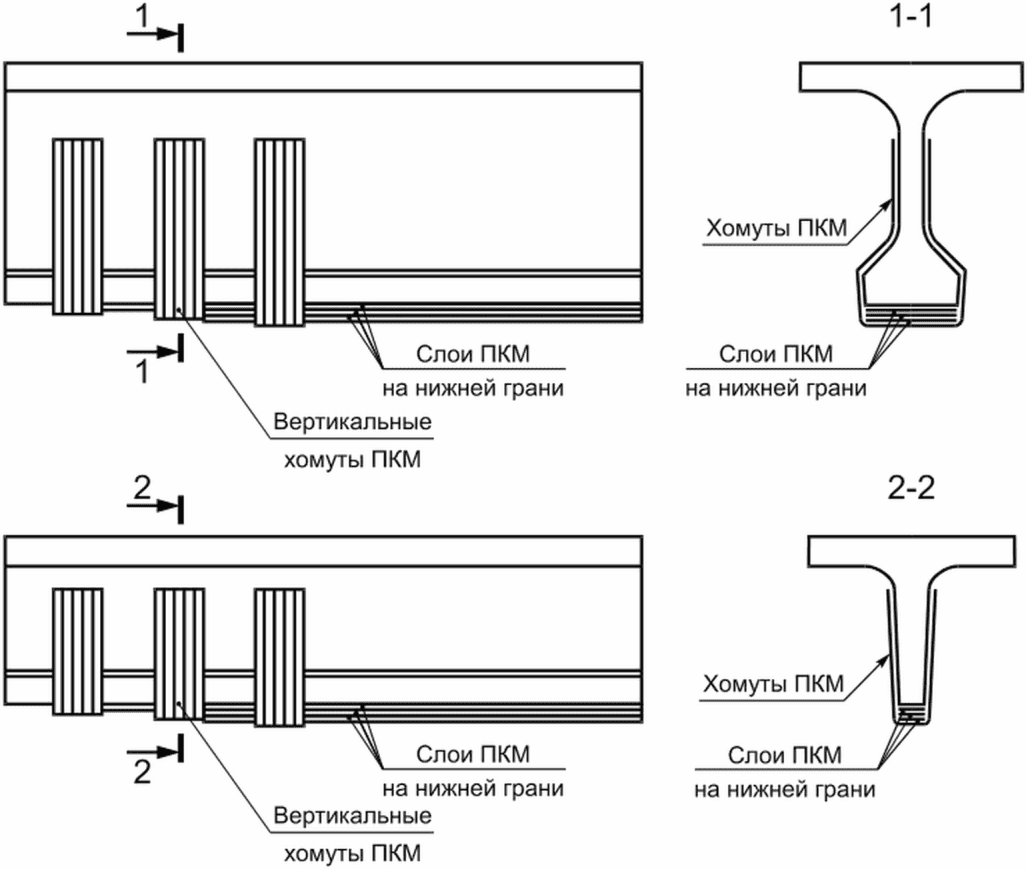 1

1-1

Хомуты ПКМ

1

Слои ПКМ на нижней грани

Слои ПКМ на нижней грани

Вертикальные хомуты ПКМ

2

2-2

Хомуты ПКМ

2

Слои ПКМ на нижней грани

Слои ПКМ на нижней грани

Вертикальные хомуты ПКМ