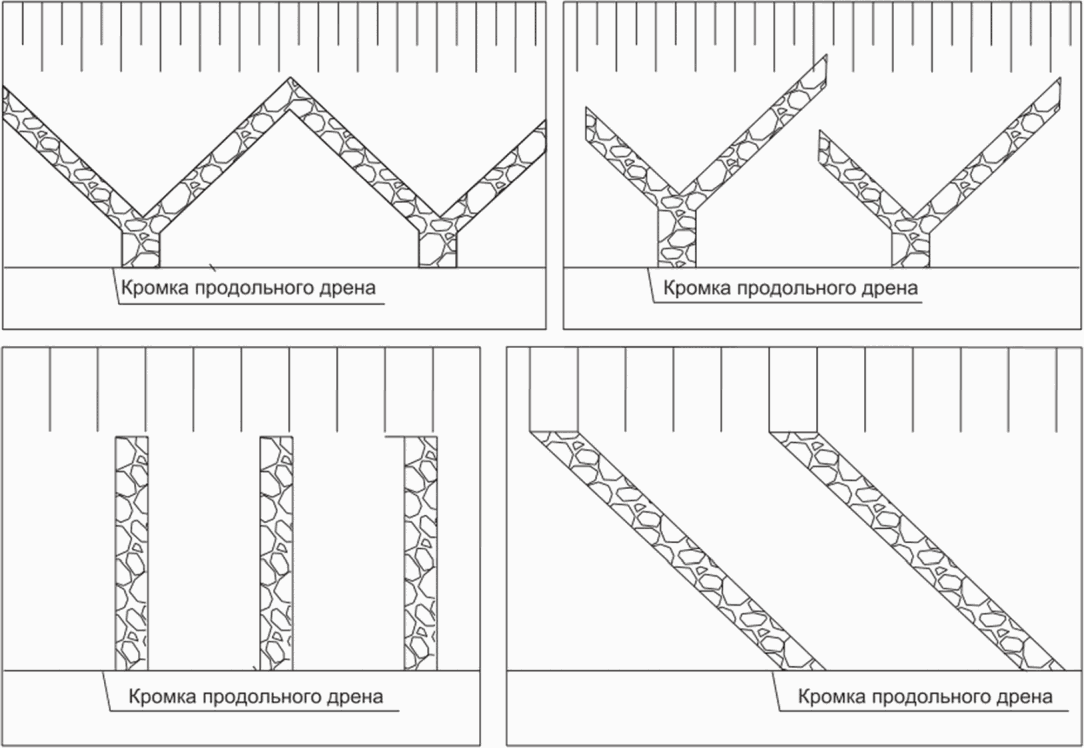 Кромка продольного дрена

Кромка продольного дрена

Кромка продольного дрена

Кромка продольного дрена