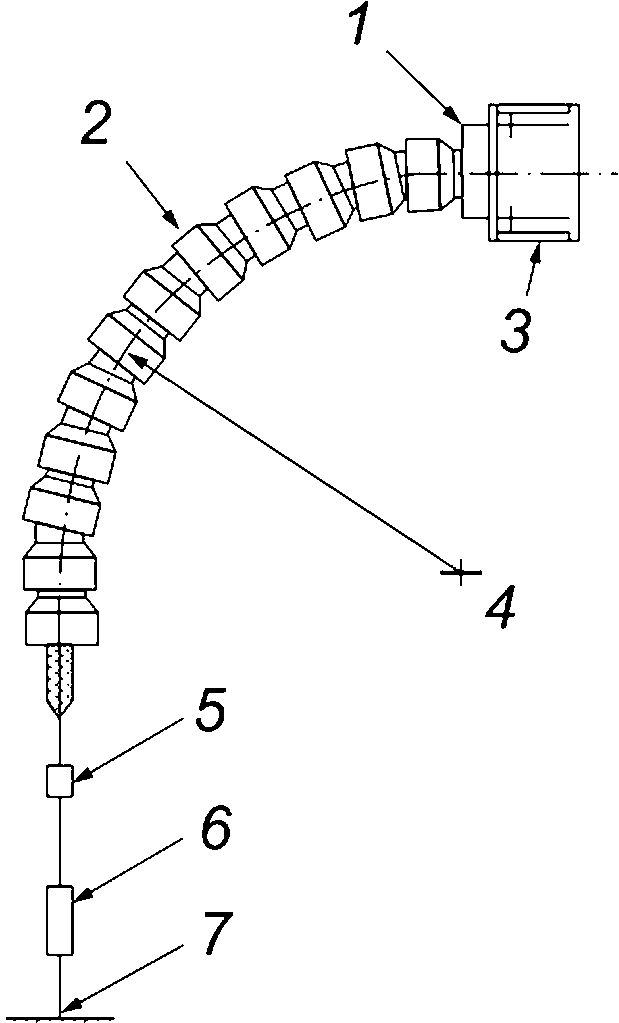 1
2
3
4
5
6
7