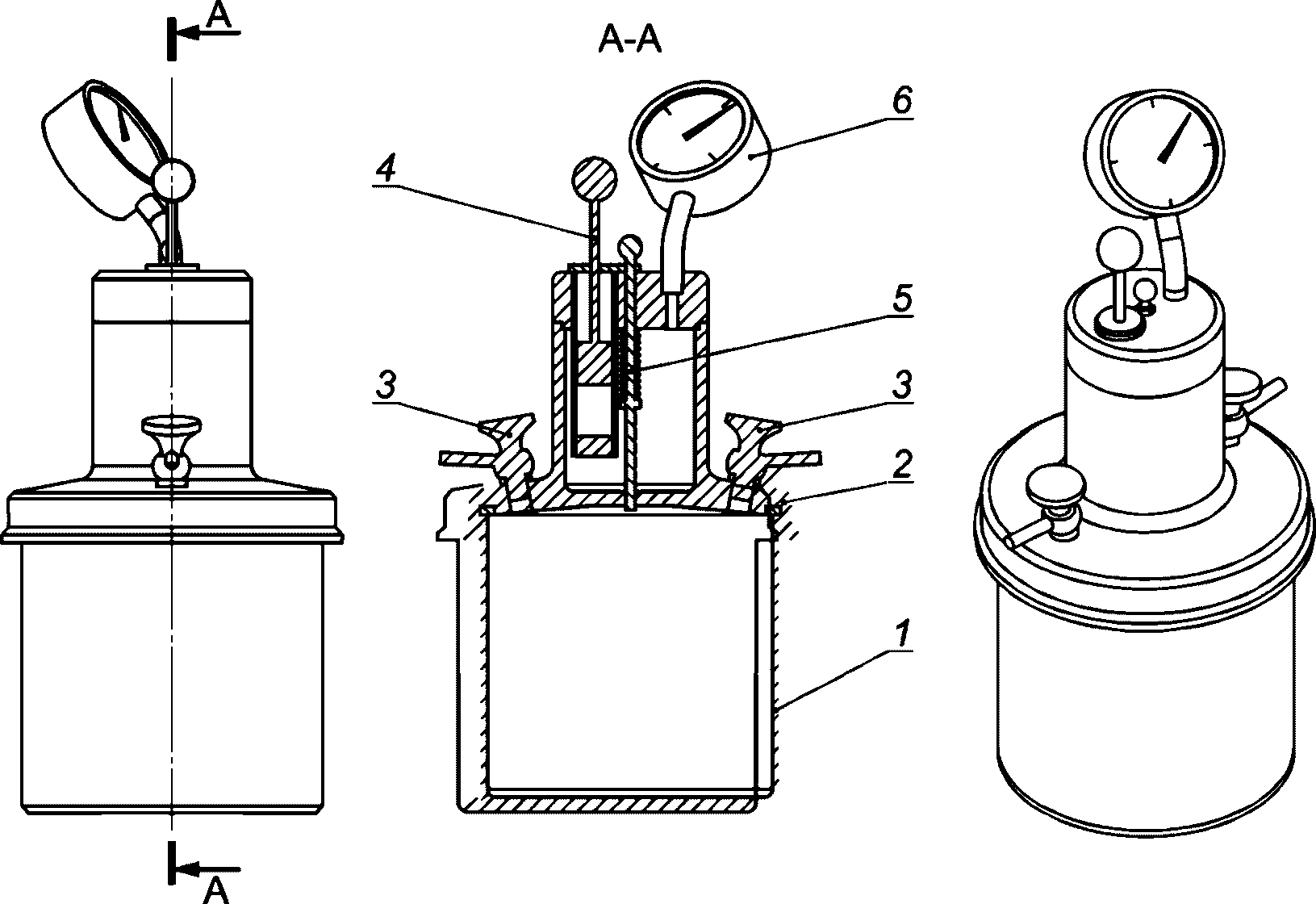 A

A-A

6

4

5

3

3

2

1

A