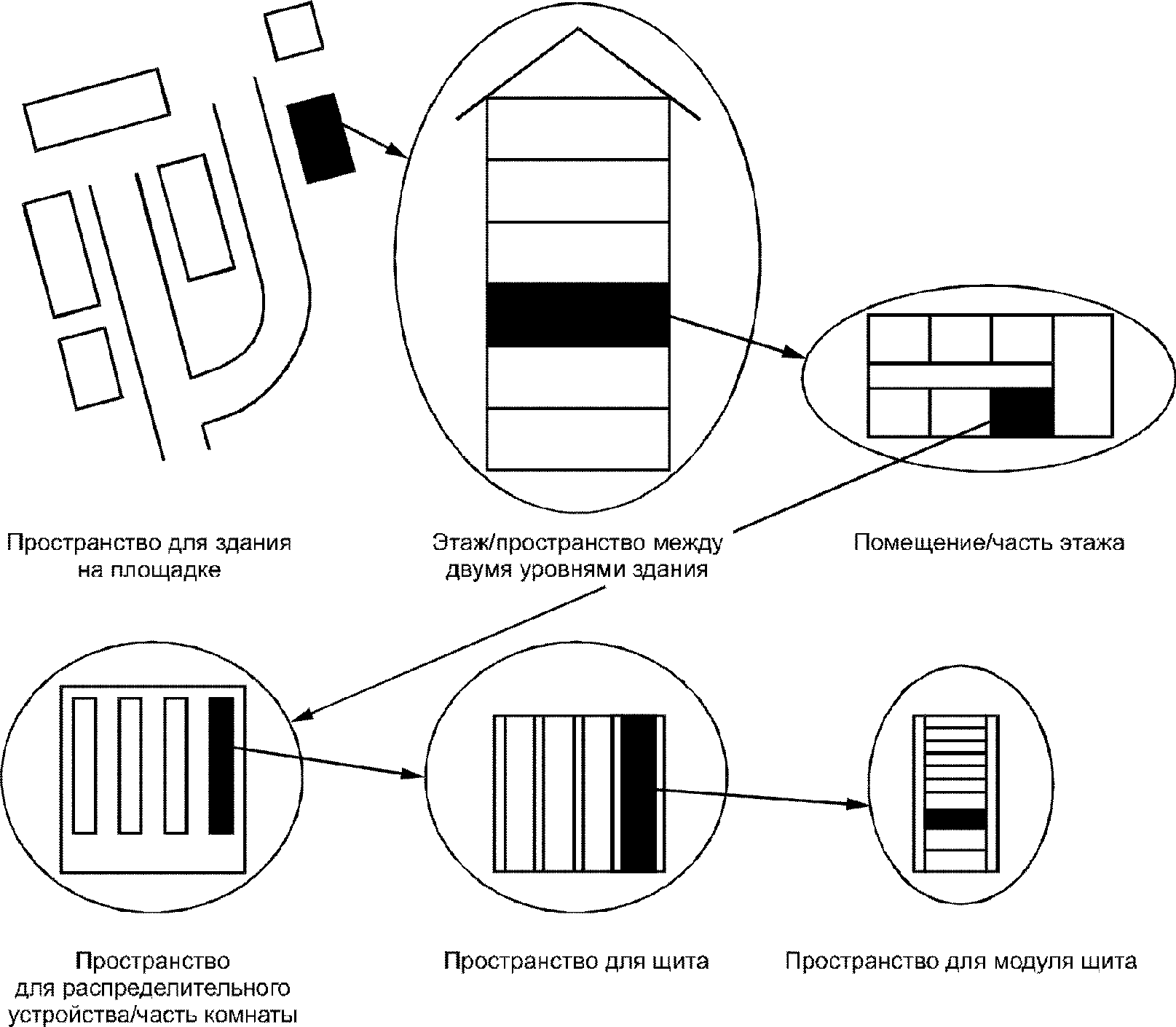 Пространство для здания на площадке

Этаж/пространство между двумя уровнями здания

Помещение/часть этажа

Пространство для распределительного устройства/часть комнаты

Пространство для щита

Пространство для модуля щита