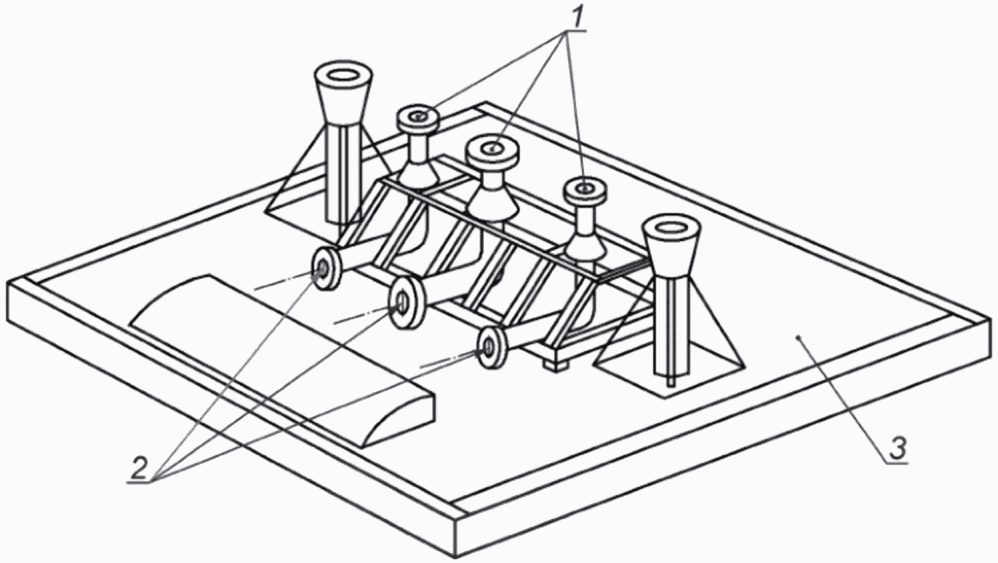 1
2
3