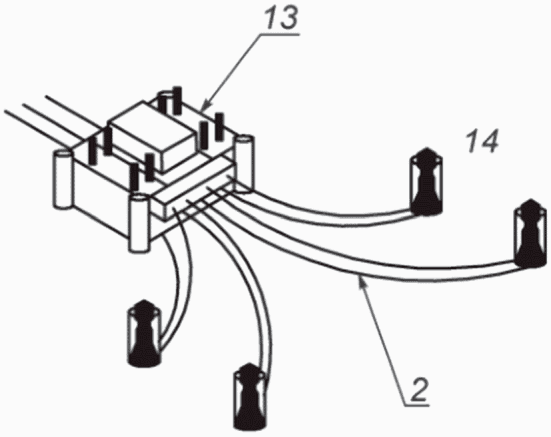 13

14

2