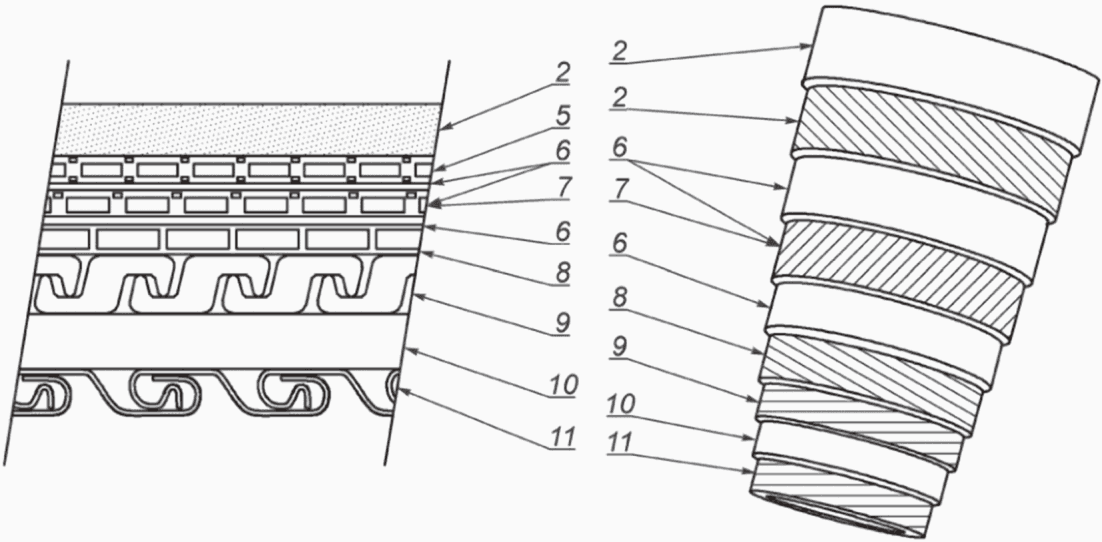 2
5
6
7
6
8
9
10
11

2
2
6
7
6
8
9
10
11