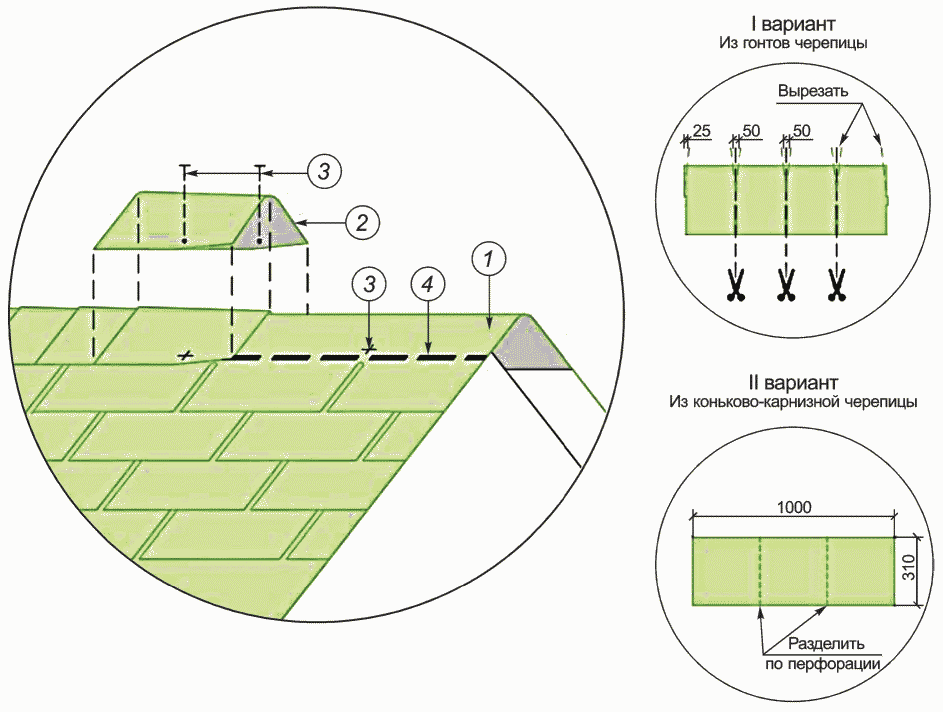 3
2
3
4
1

I вариант
Из гонтов черепицы

Вырезать
25
50
50

II вариант
Из коньково-карнизной черепицы

1000
310
Разделить по перфорации