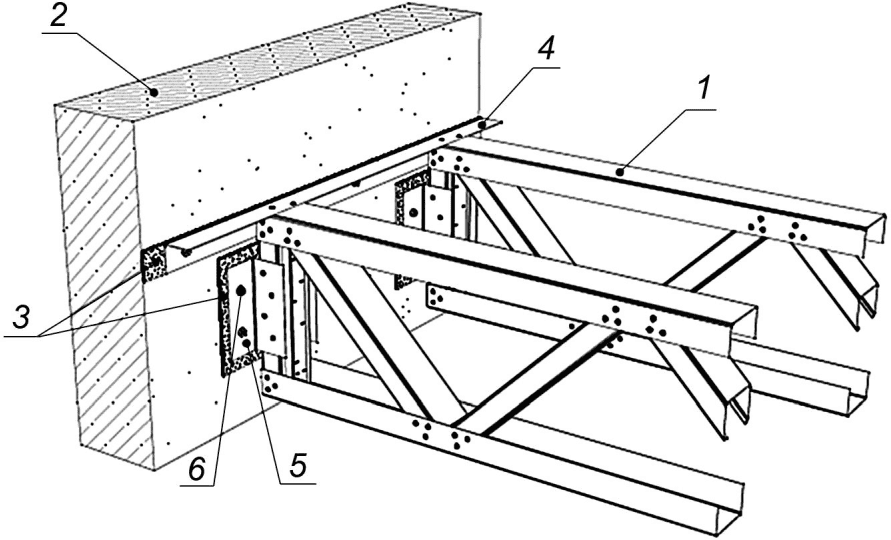 2
4
1
3
6
5