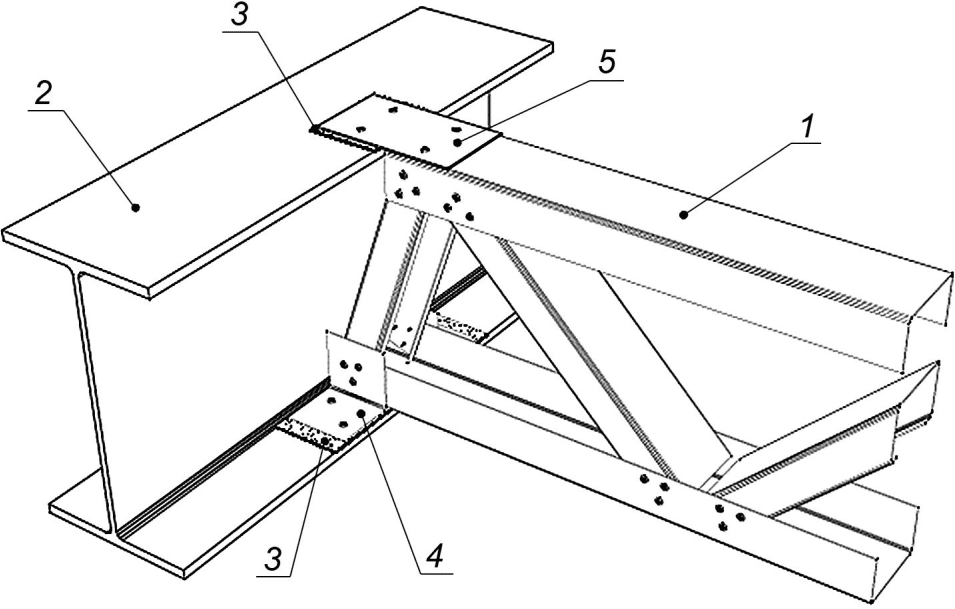 3
5
2
1
3
4