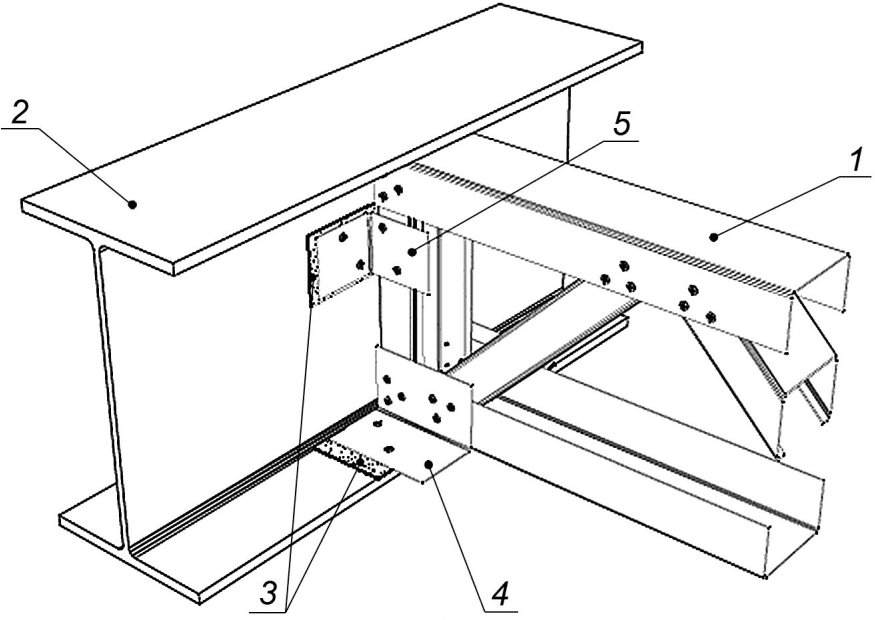 2
5
1
3
4