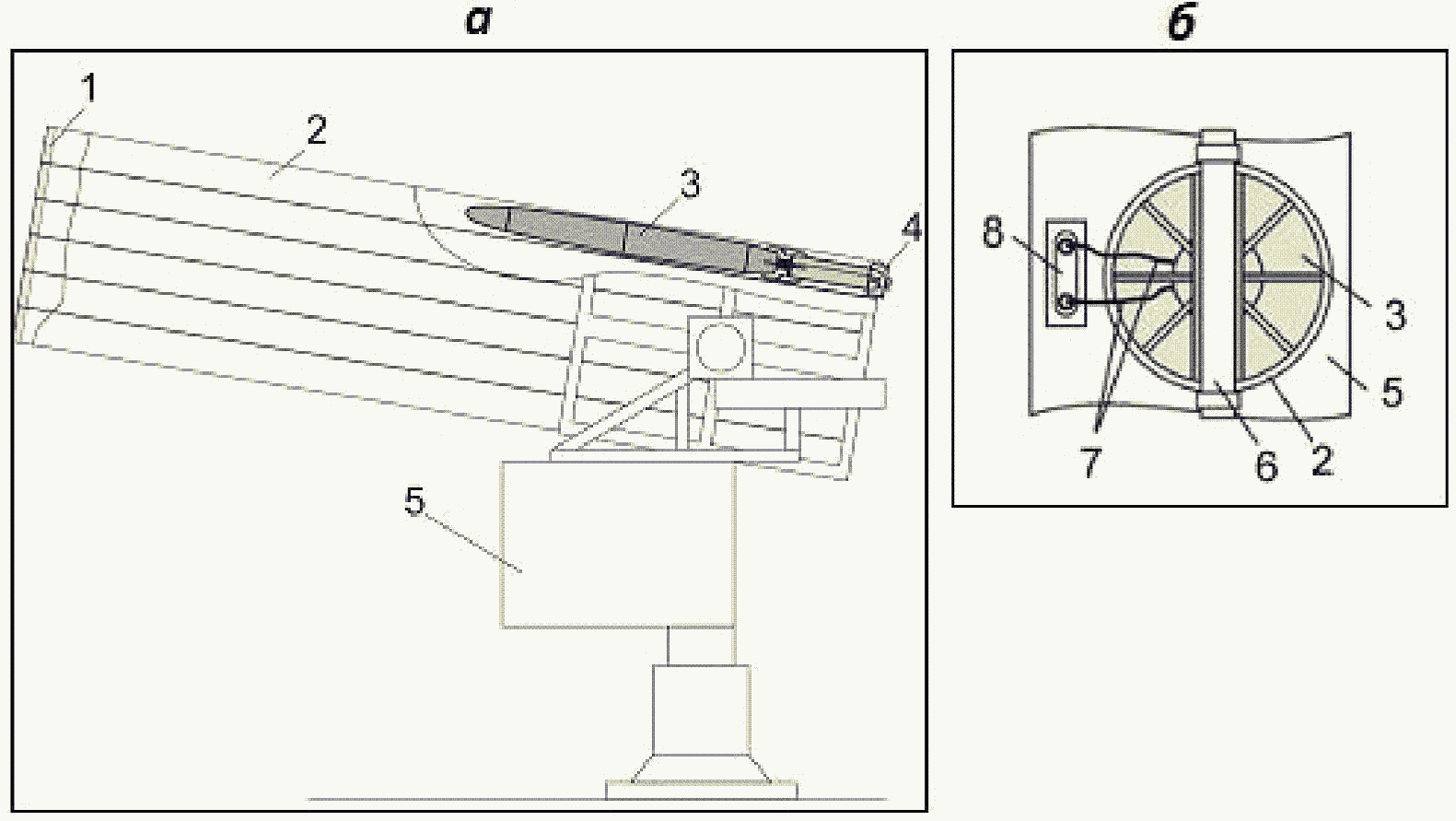 а

1
2
3
4
5

б

8
3
5
7
6
2