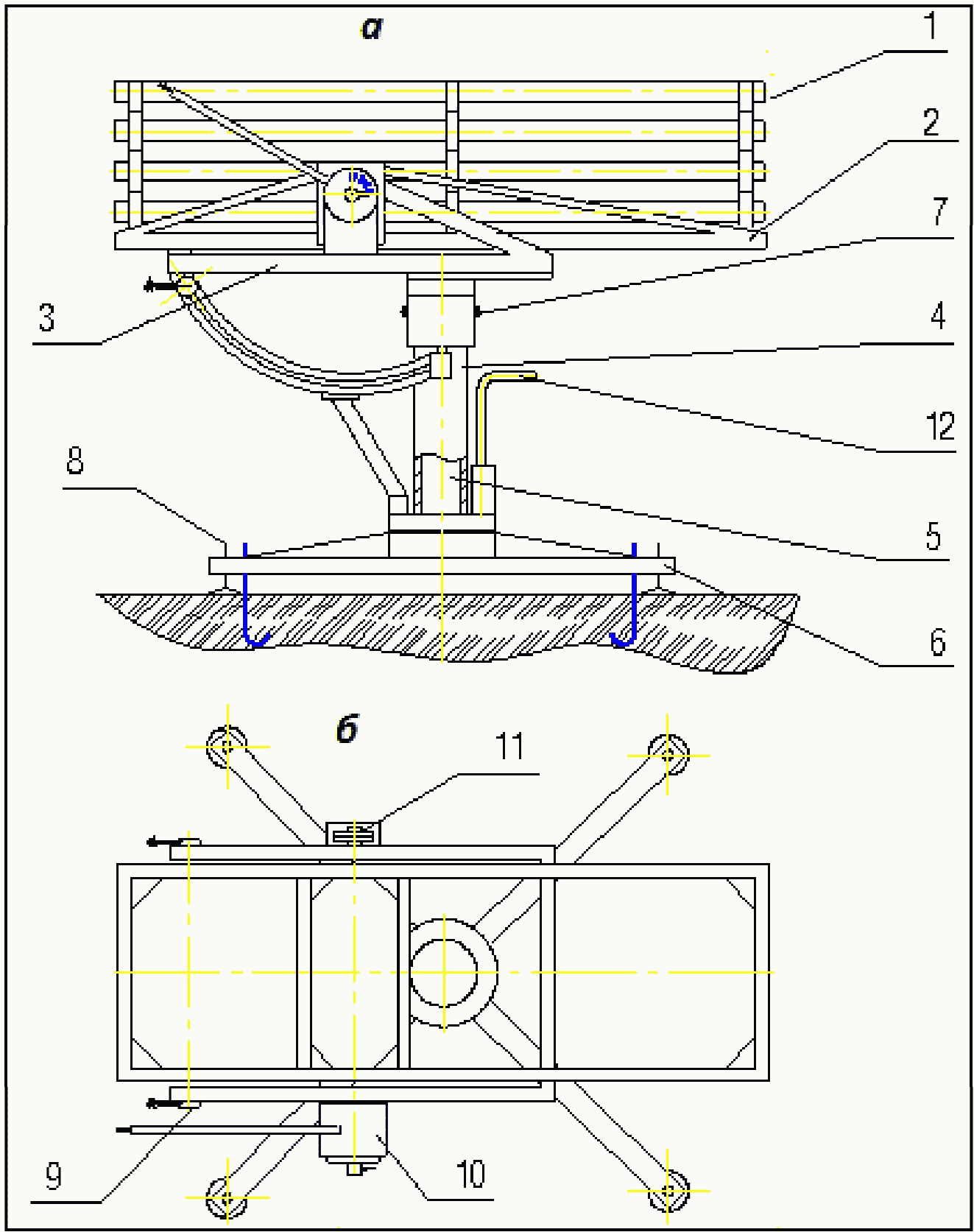 а
1
2
7
3
4
12
8
5
6
б
11
9
10