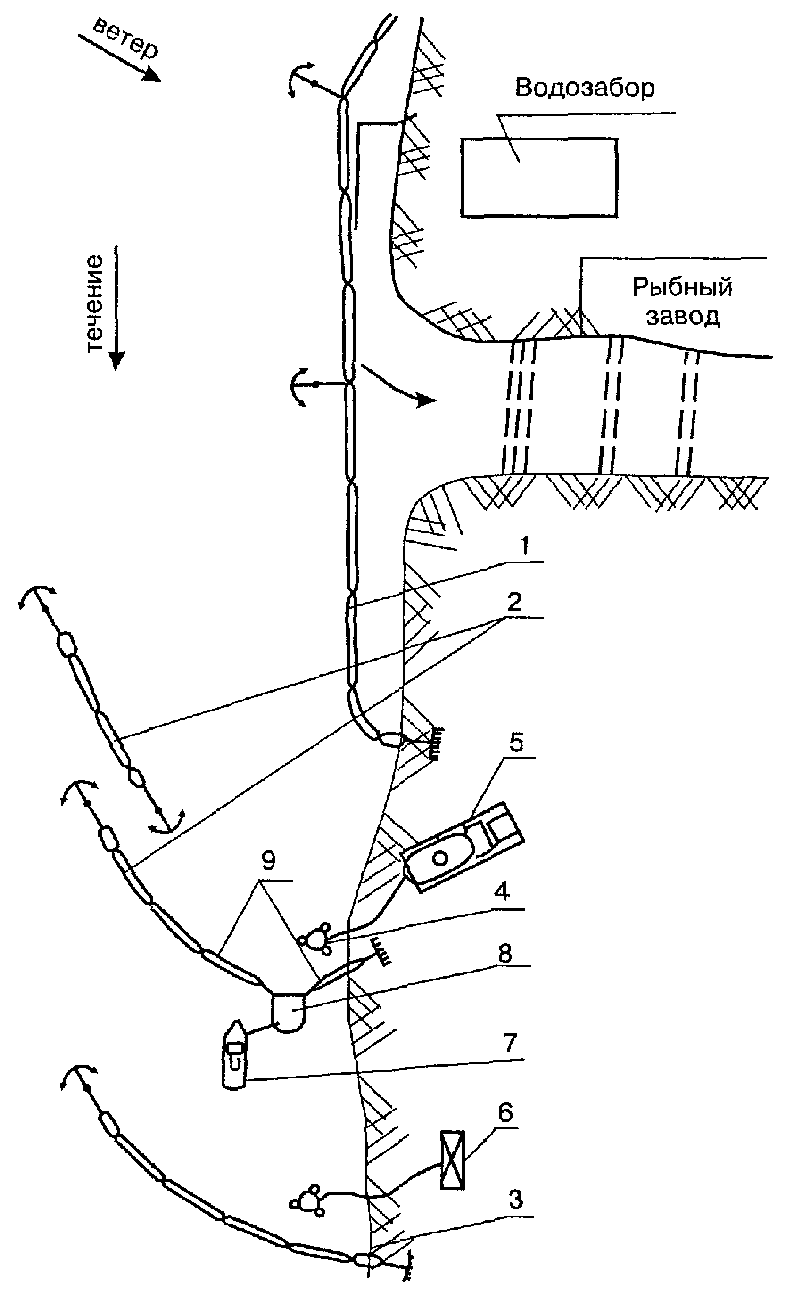 ветер

Водозабор

течение

Рыбный завод

1

2

5

9

4

8

7

6

3