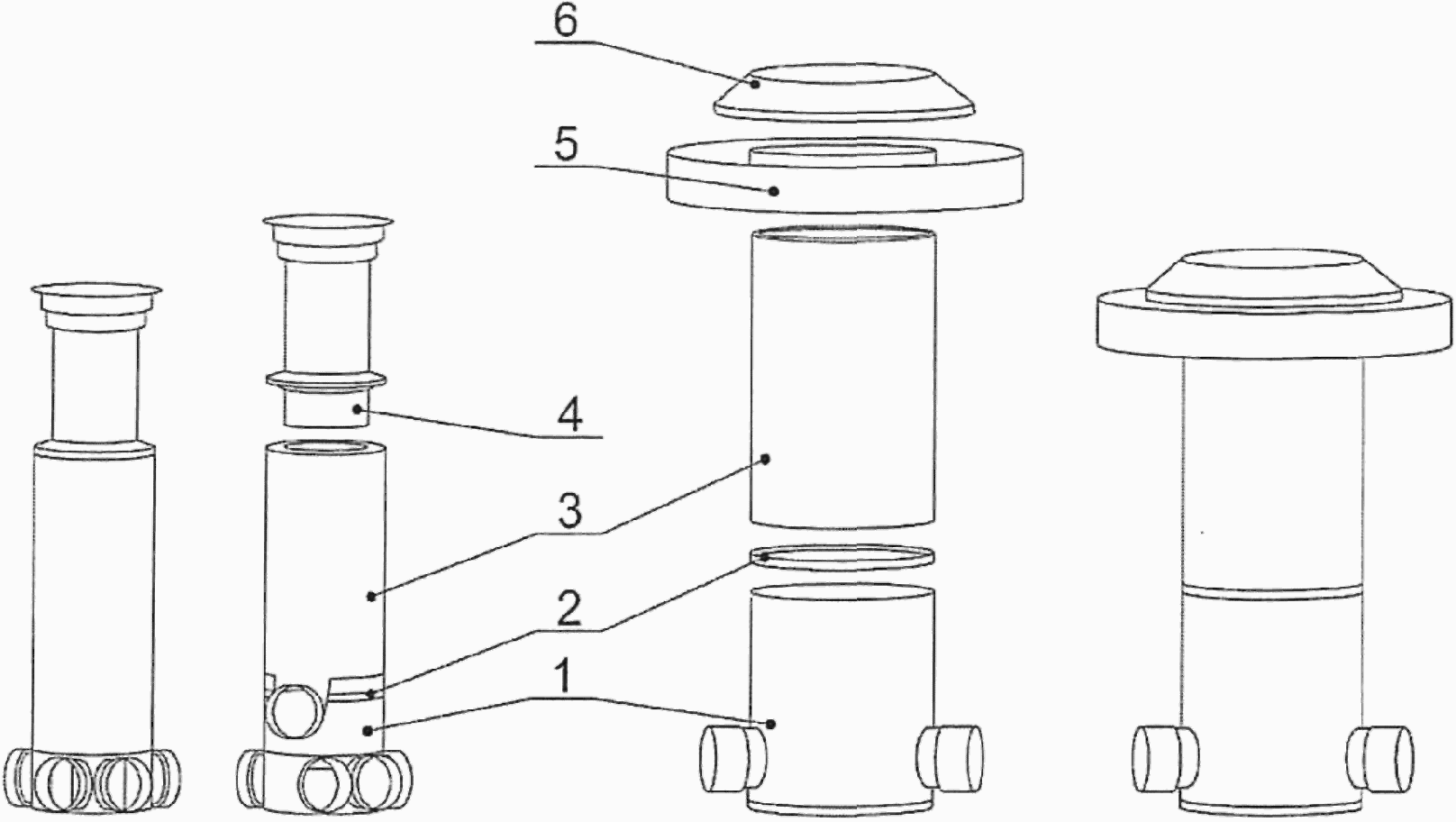 6
5
4
3
2
1