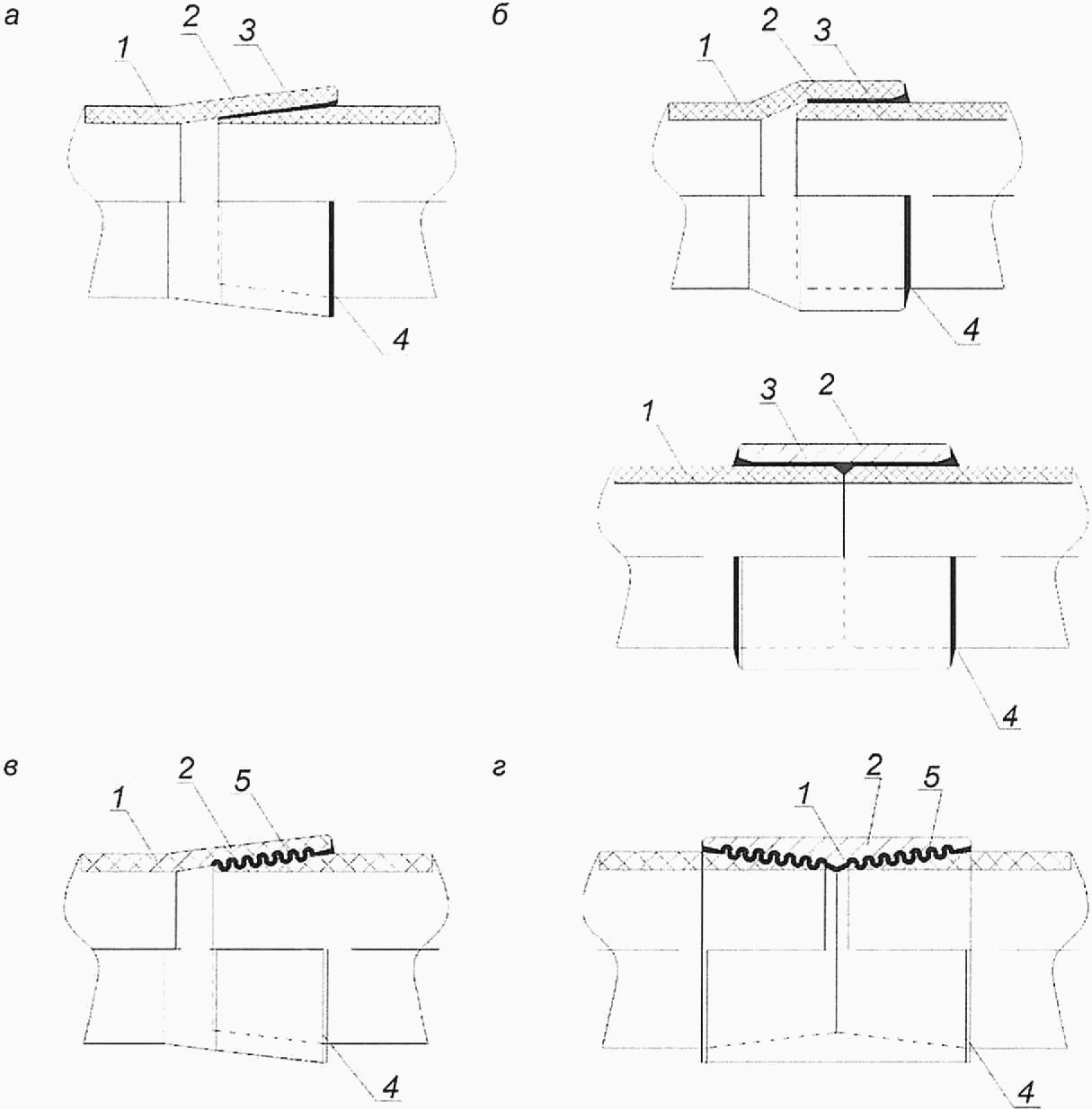 а
1 2 3
4

б
1 2 3
4

1 3 2
4

в
1 2 5
4

г
1 2 5
4