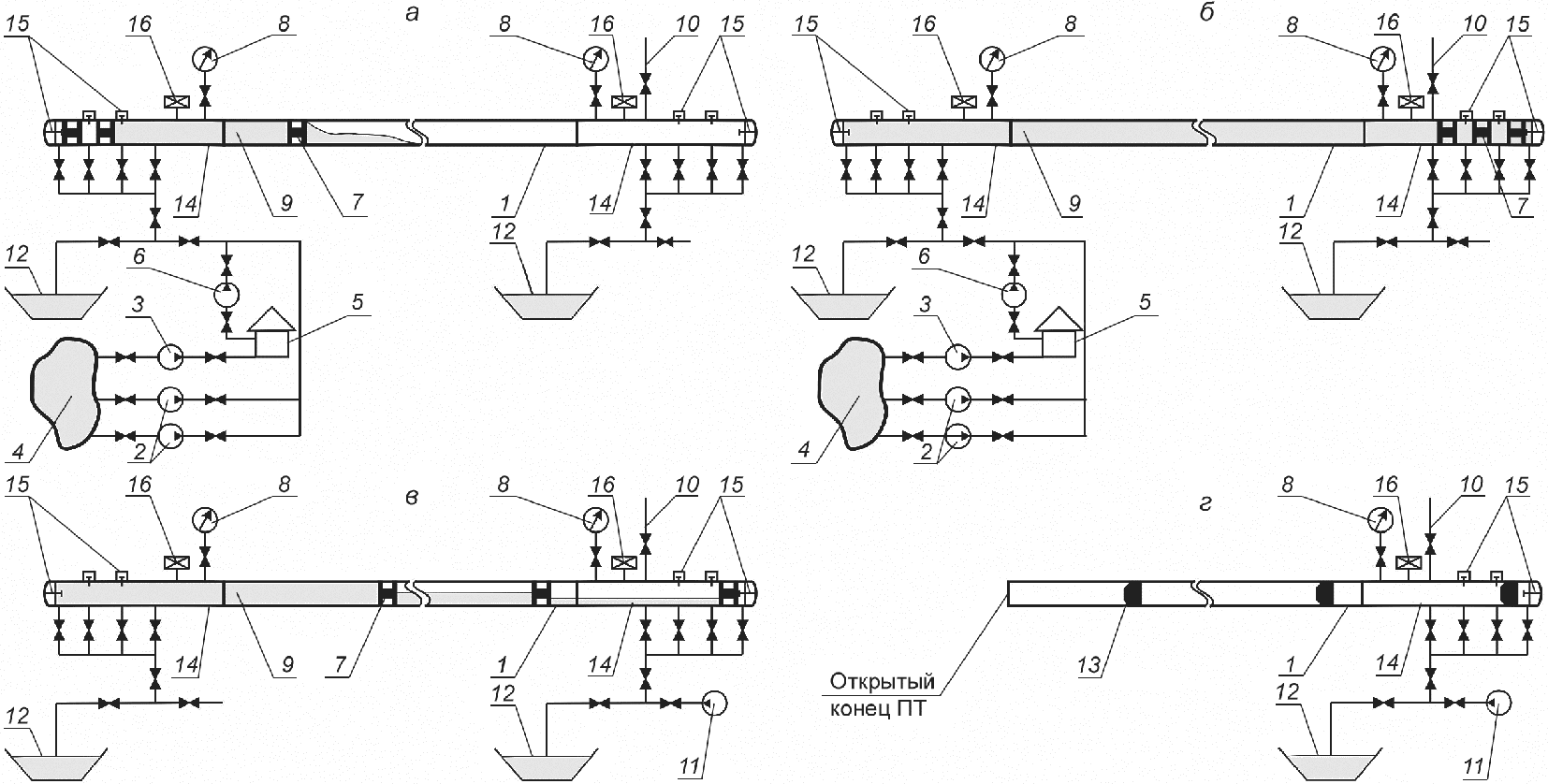 а

15 16 8 8 16 10 15

14 9 7 1 14

12 6 12

3 5

4 2

б

15 16 8 8 16 10 15

14 9 1 14 7

12 6 12

3 5

4 2

в

15 16 8 8 16 10 15

14 9 7 1 14

12 12 11

г

8 16 10 15

Открытый конец ПТ

13 1 14

12 11