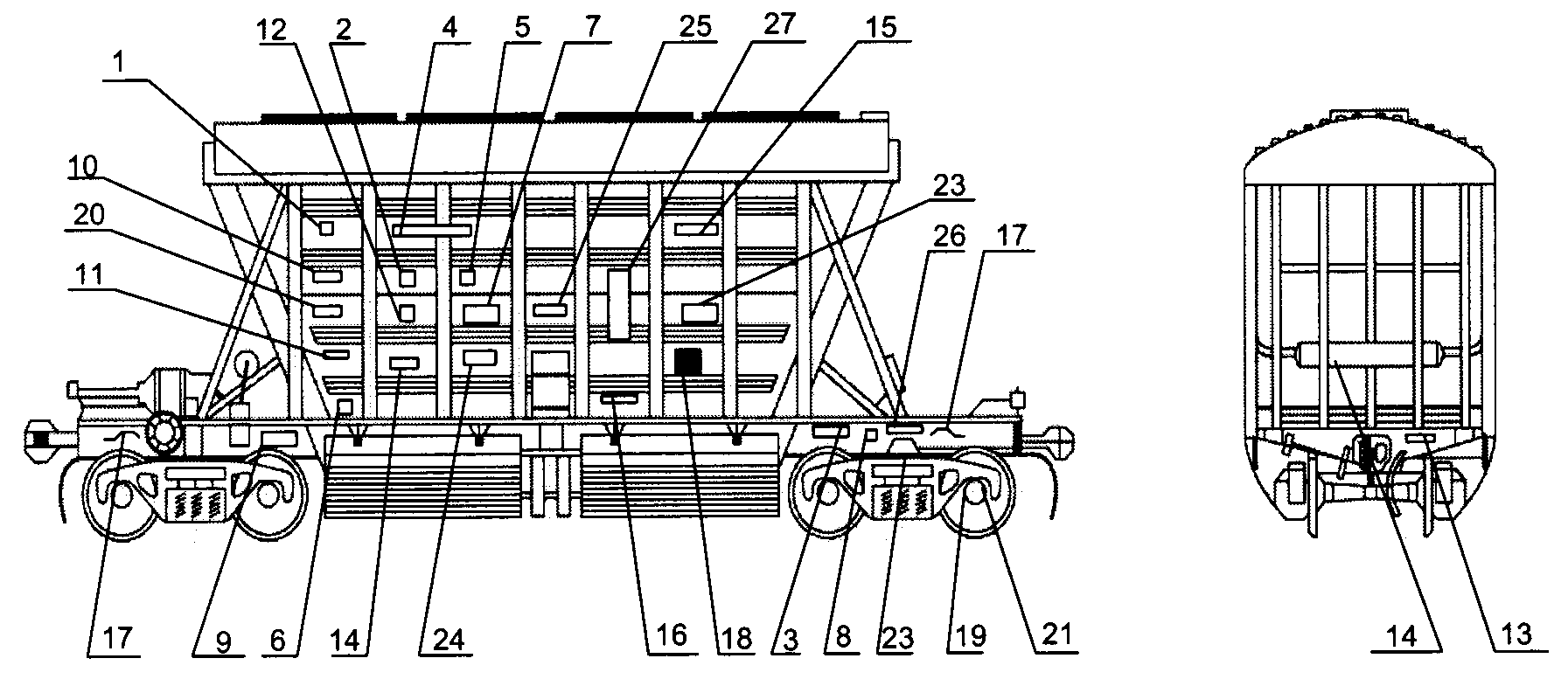 12 2 4 5 7 25 27 15
1
10
20
11
23
26 17
17 9 6 14 24 16 18 3 8 23 19 21
14 13