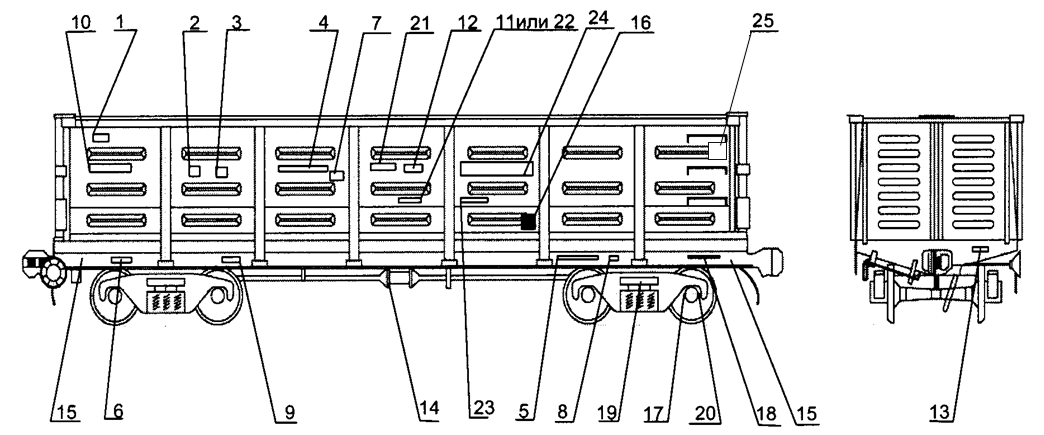 10 1 2 3 4 7 21 12 11или 22 24 16 25

15 6 9 14 23 5 8 19 17 20 18 15

13