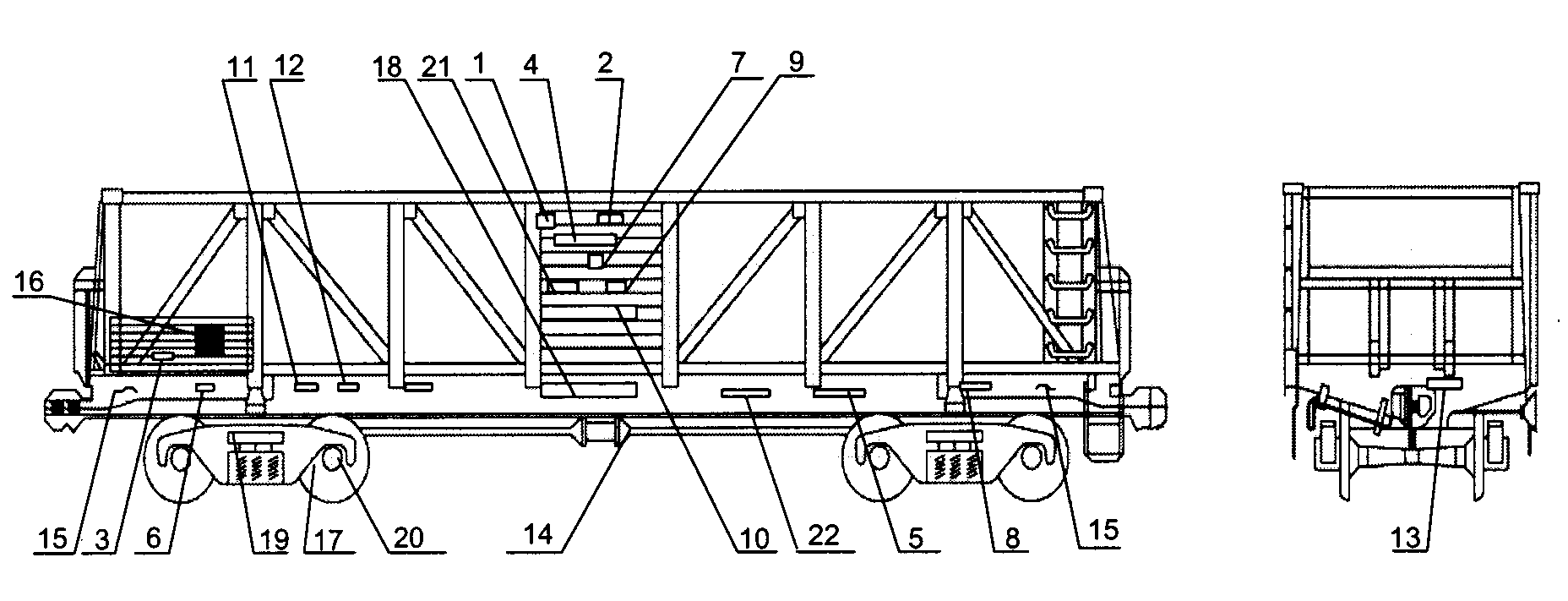 11 12 18 21 1 4 2 7 9

16

15 3 6 19 17 20 14 10 22 5 8 15

13