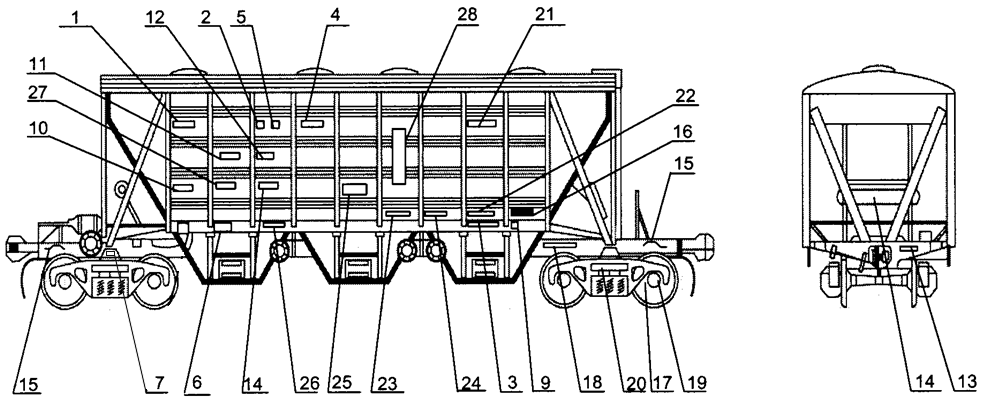 1 12 2 5 4 28 21
11
27
10
22
16
15
15 7 6 14 26 25 23 24 3 9 18 20 17 19
14 13