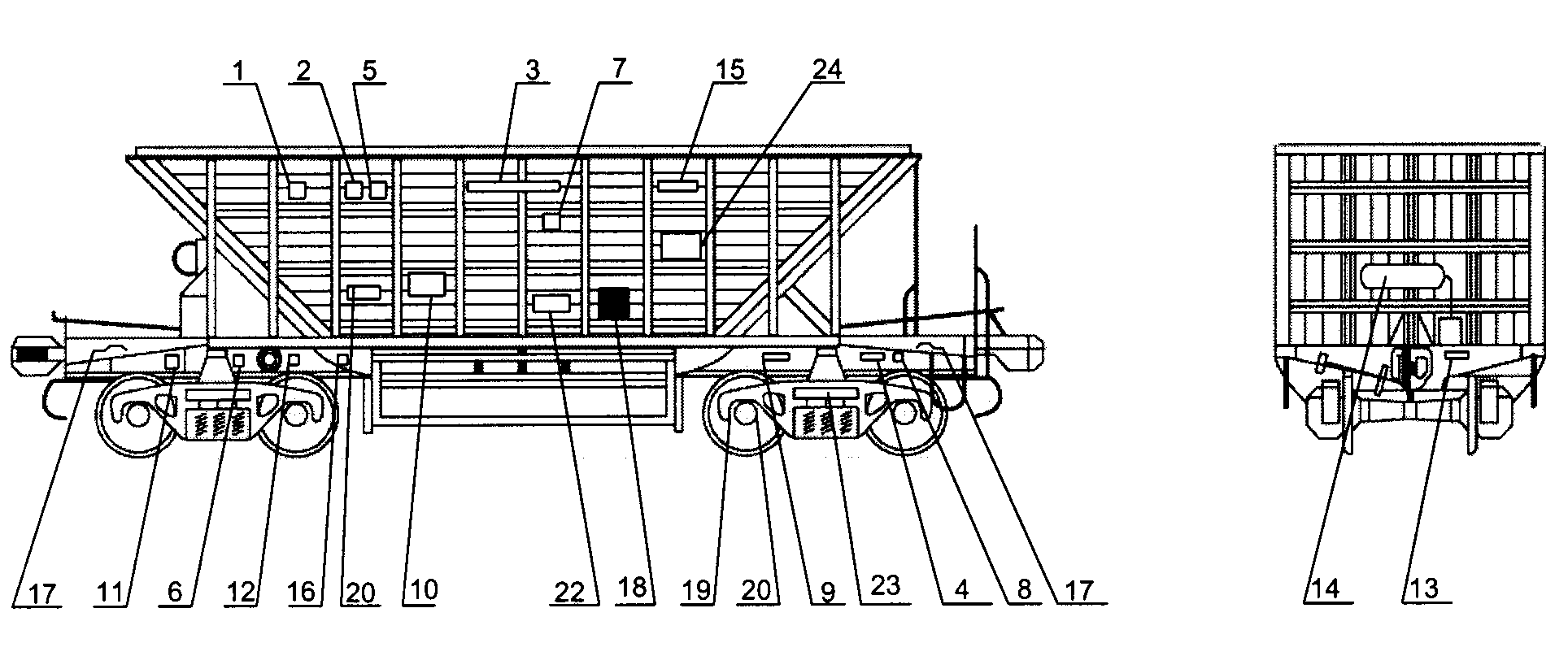 1 2 5 3 7 15 24

17 11 6 12 16 20 10 22 18 19 20 9 23 4 8 17

14 13