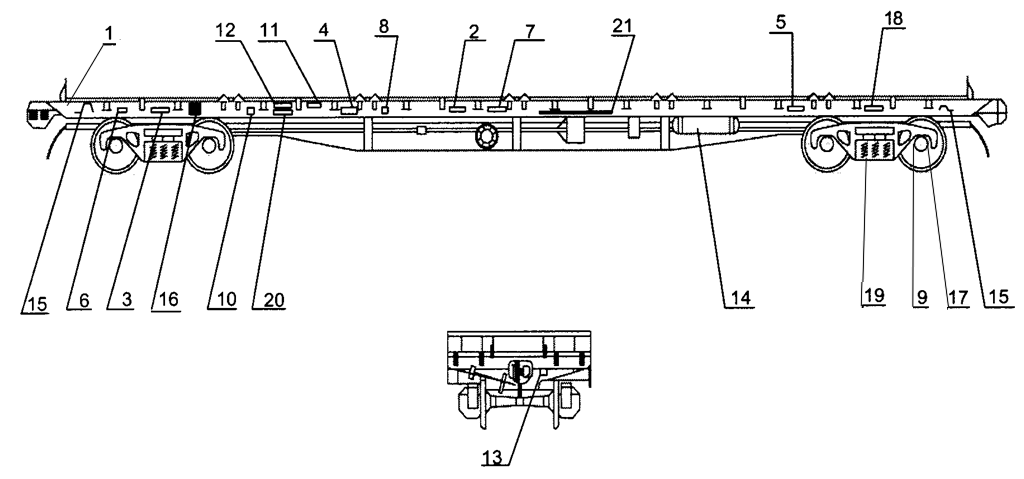 1
12
11
4
8
2
7
21
5
18
15
6
3
16
10
20
14
19
9
17
15
13