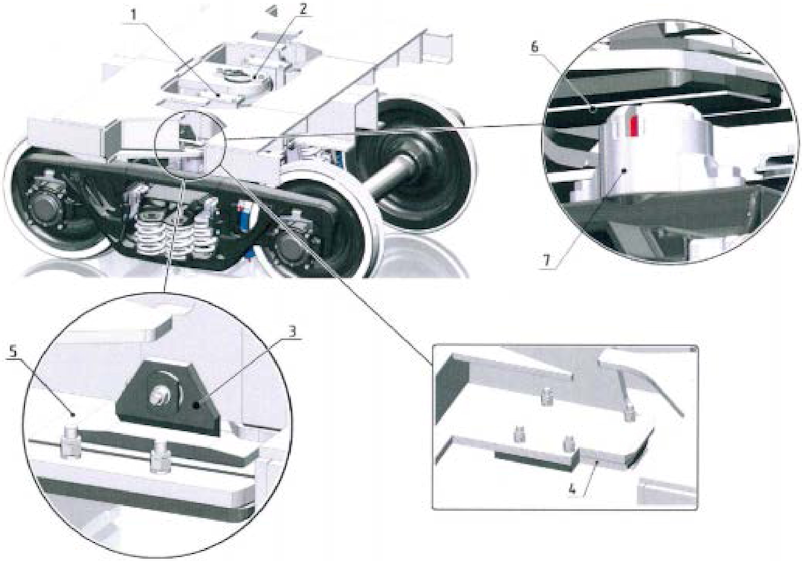 1
2
6
7
5
3
4