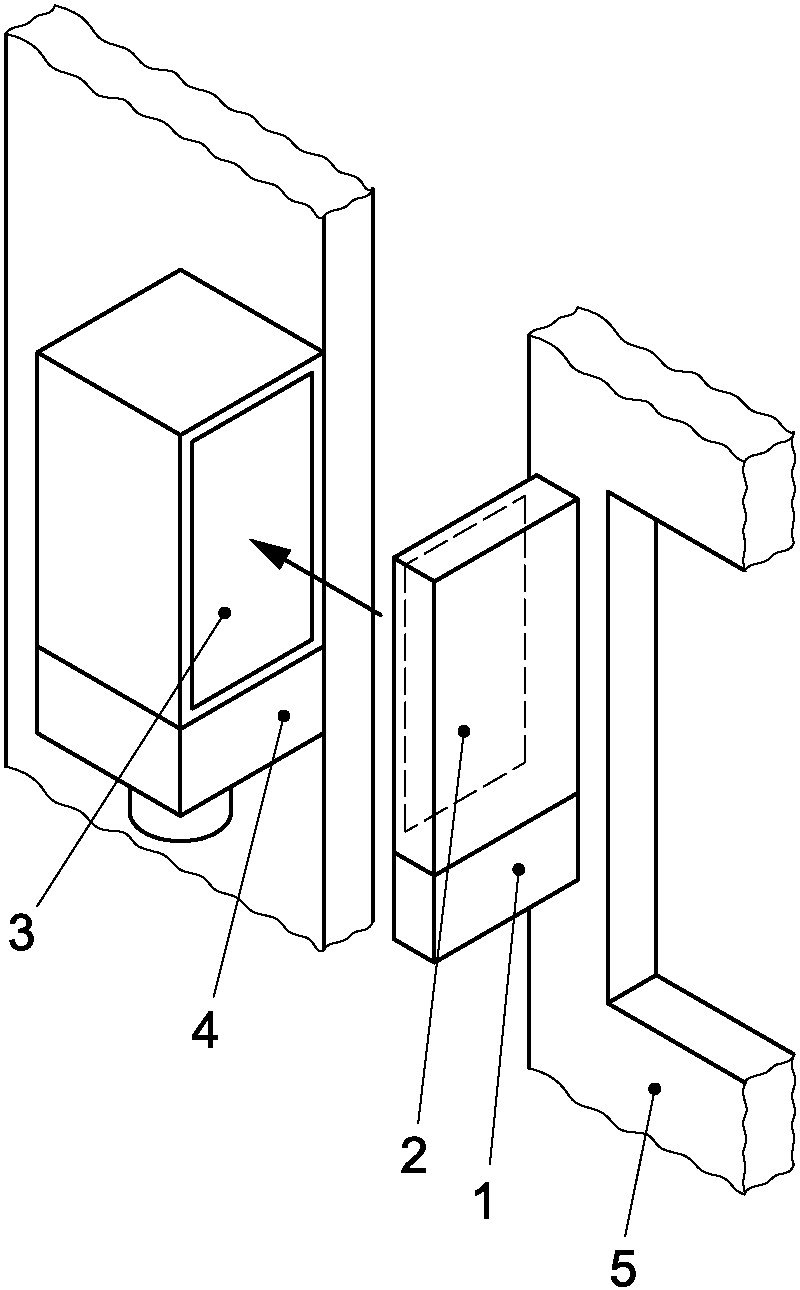 3
4
2
1
5