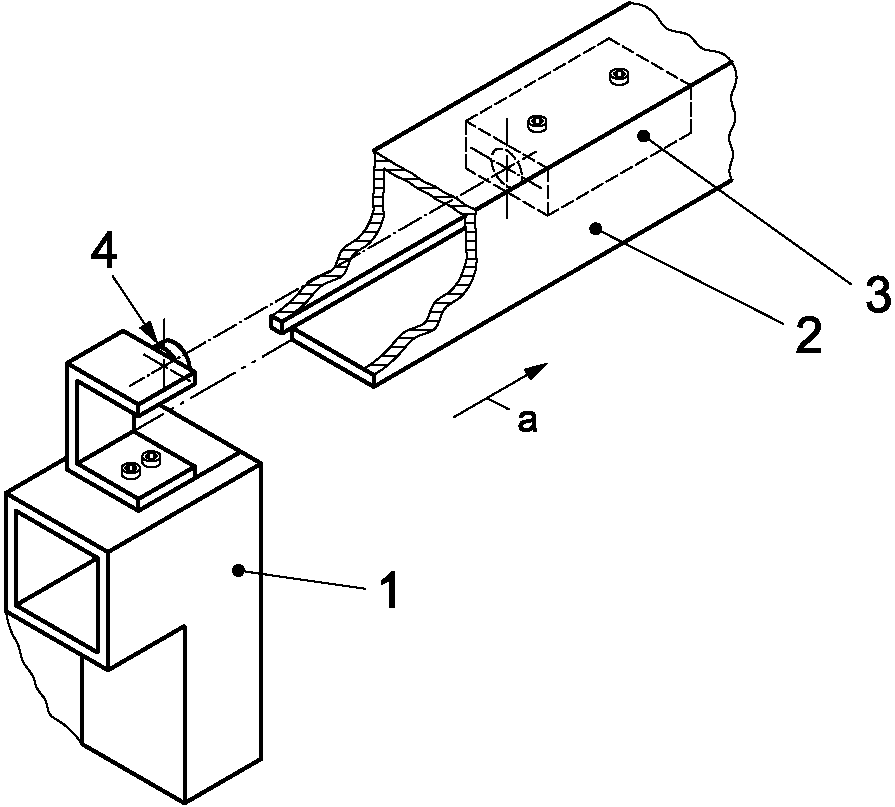 4
3
2
a
1