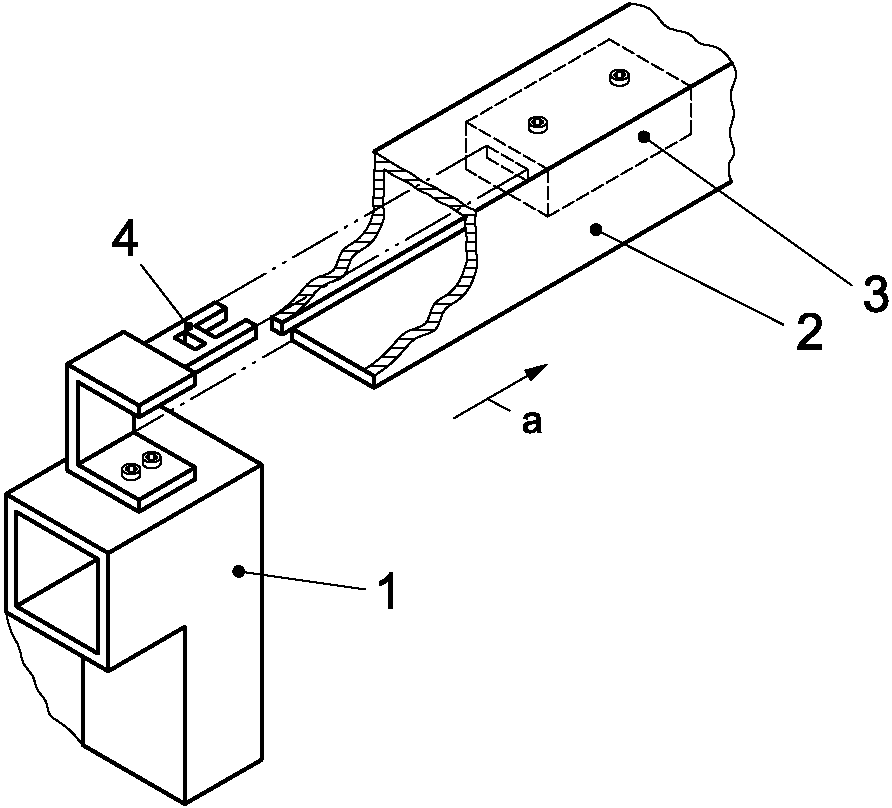 4
3
2
a
1