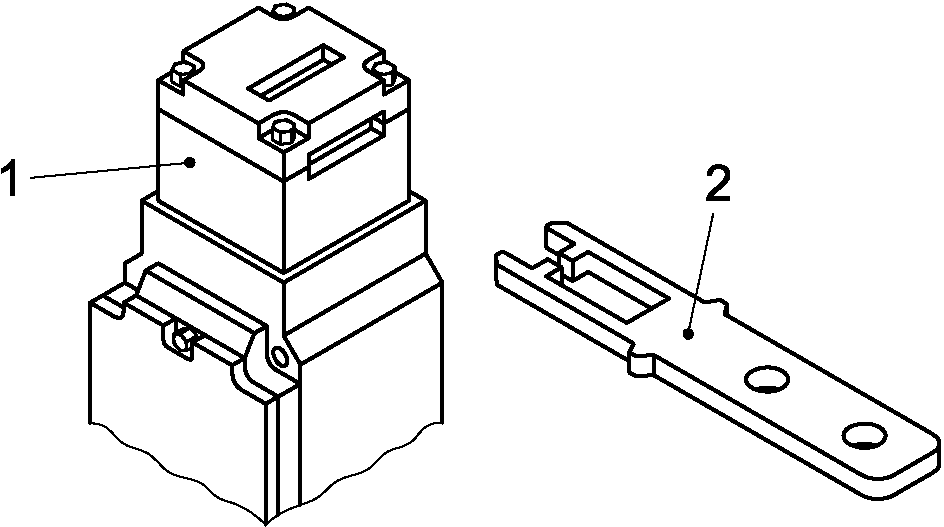 1
2