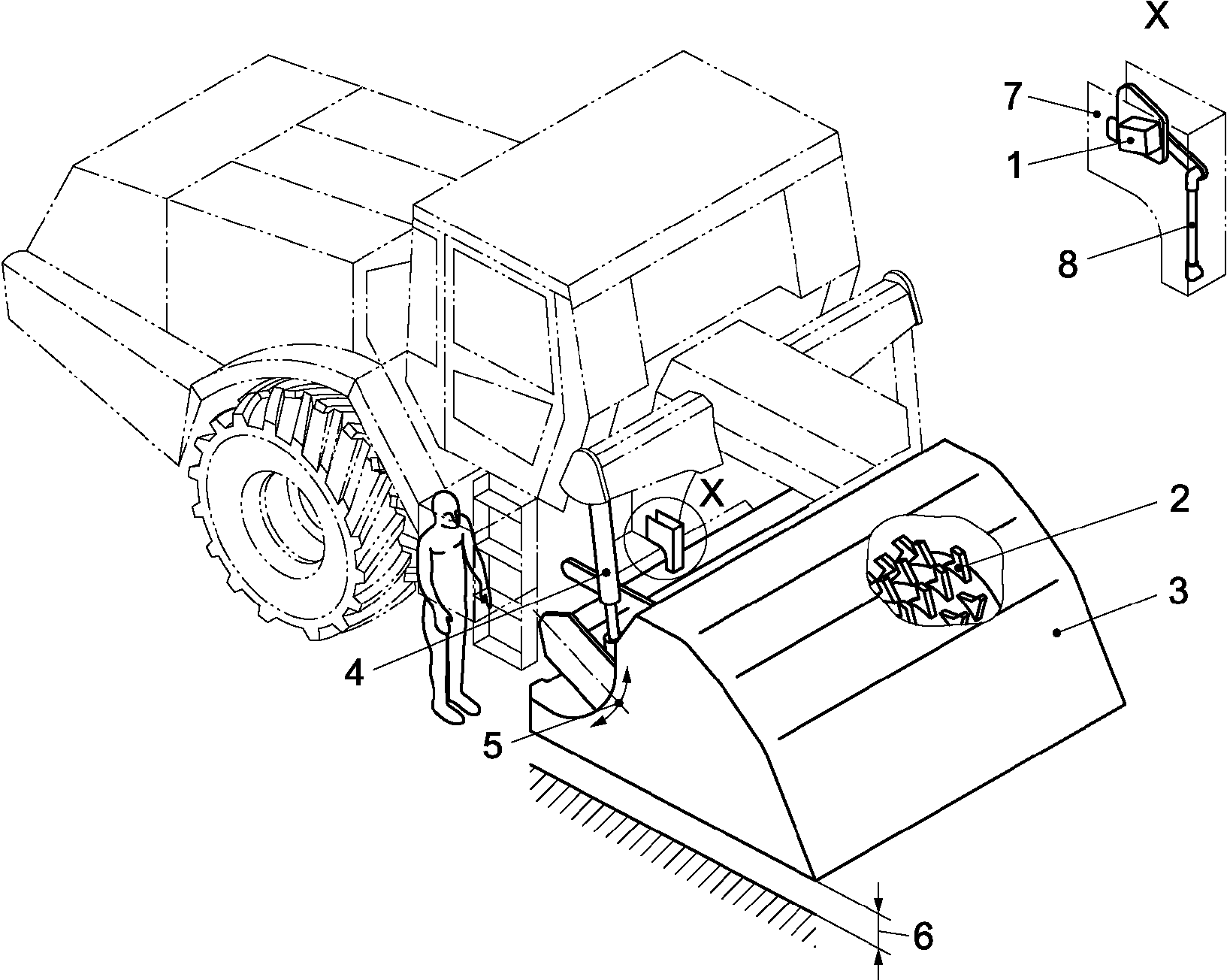 X
7
1
8
X
2
3
4
5
6