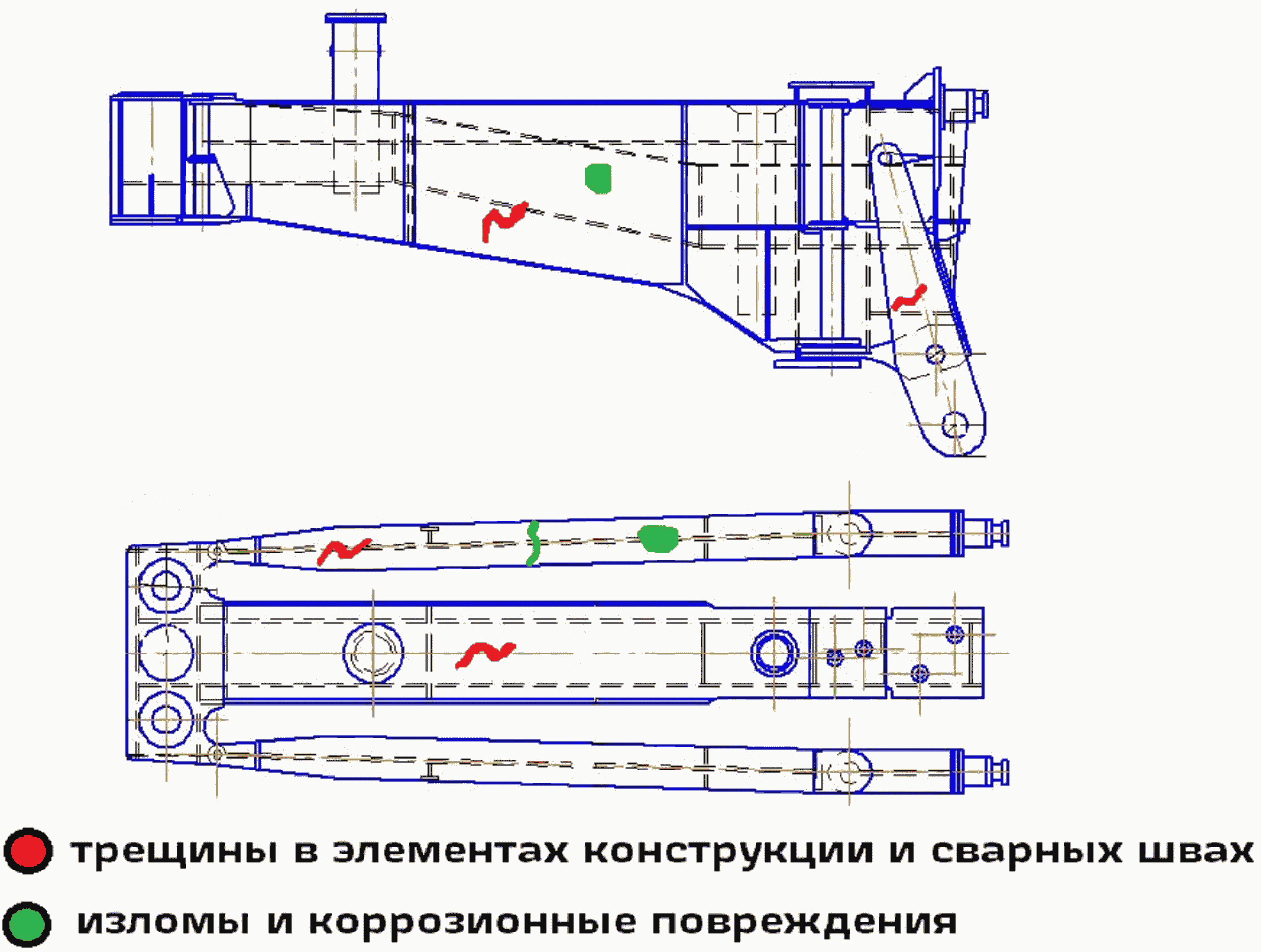 трещины в элементах конструкции и сварных швах

изломы и коррозионные повреждения