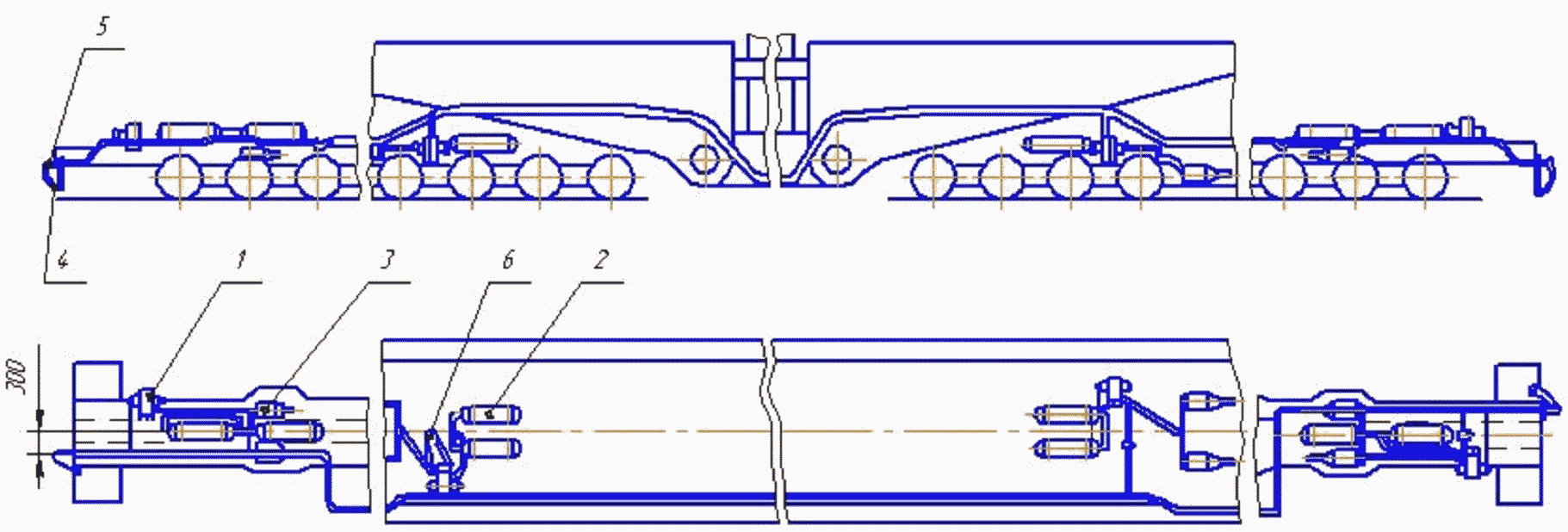 5

4

1

3

6

2

300