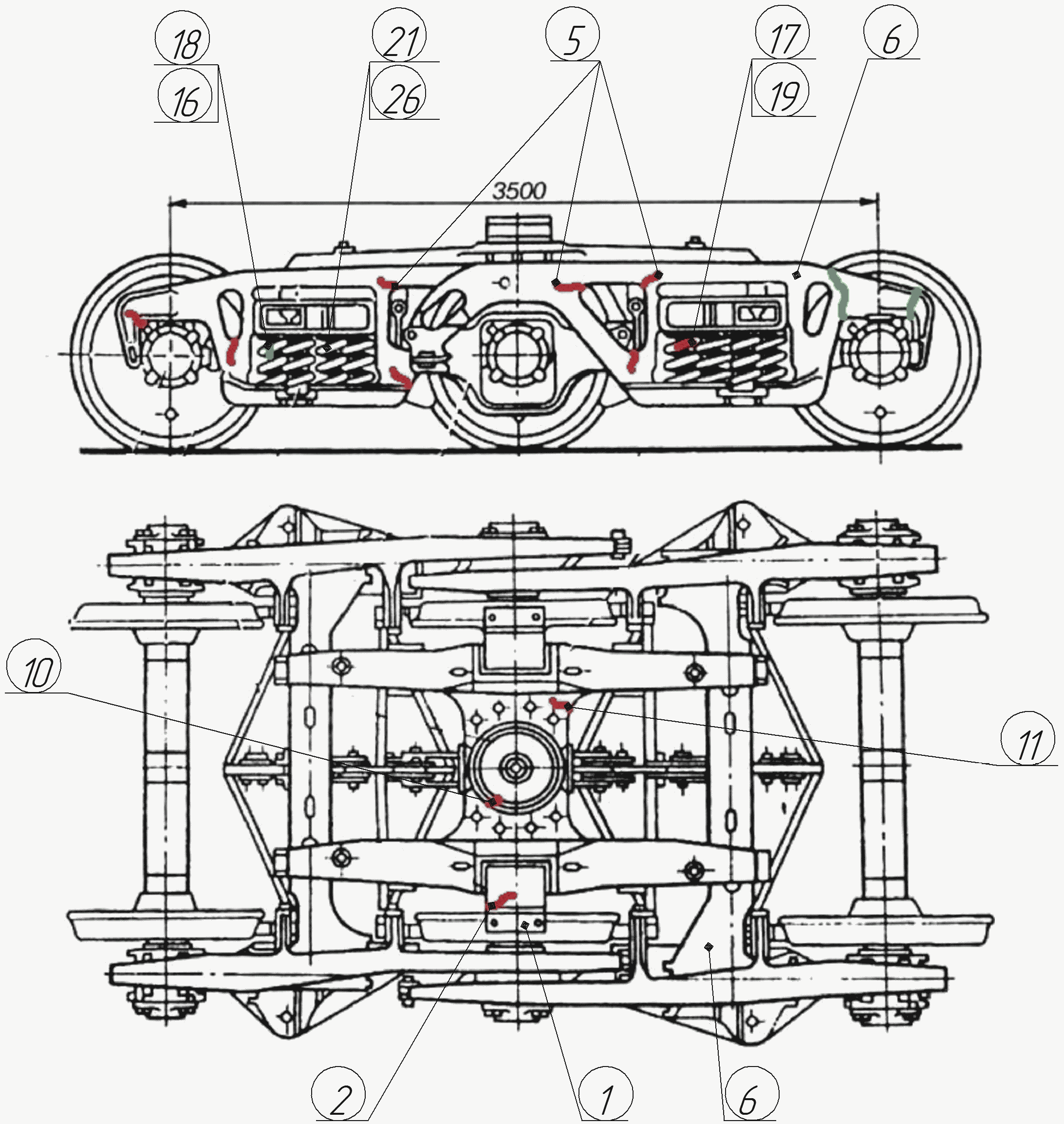 18
16
21
26
5
17
19
6
3500
10
11
2
1
6