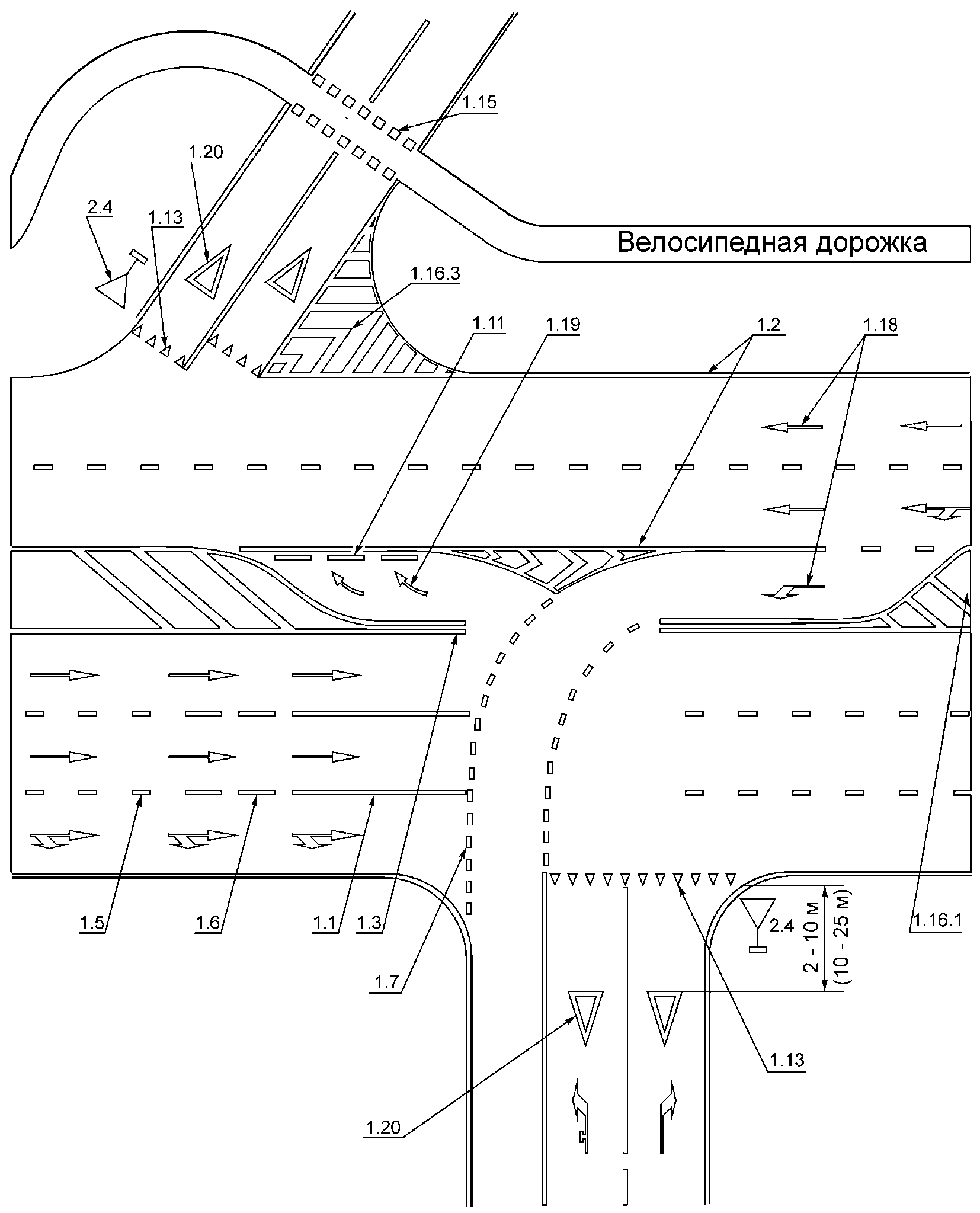 1.15

1.20

2.4

1.13

Велосипедная дорожка

1.16.3

1.11

1.19

1.2

1.18

1.5

1.6

1.1

1.3

1.7

2.4

2 - 10 м
(10 - 25 м)

1.16.1

1.13

1.20