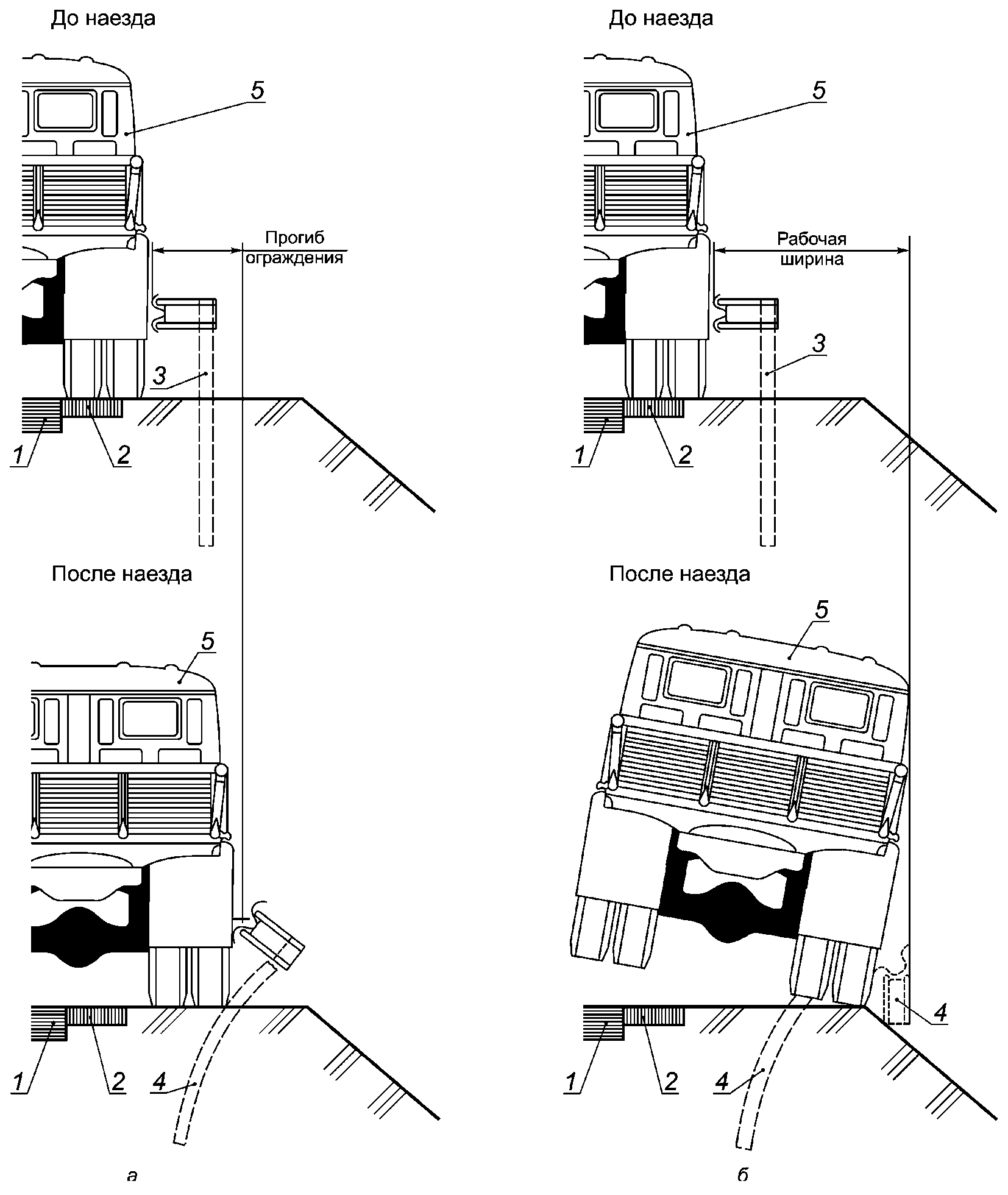 До наезда

5

Прогиб ограждения

3

1

2

После наезда

5

1

2

4

а

До наезда

5

Рабочая ширина

3

1

2

После наезда

5

4

1

2

4

б