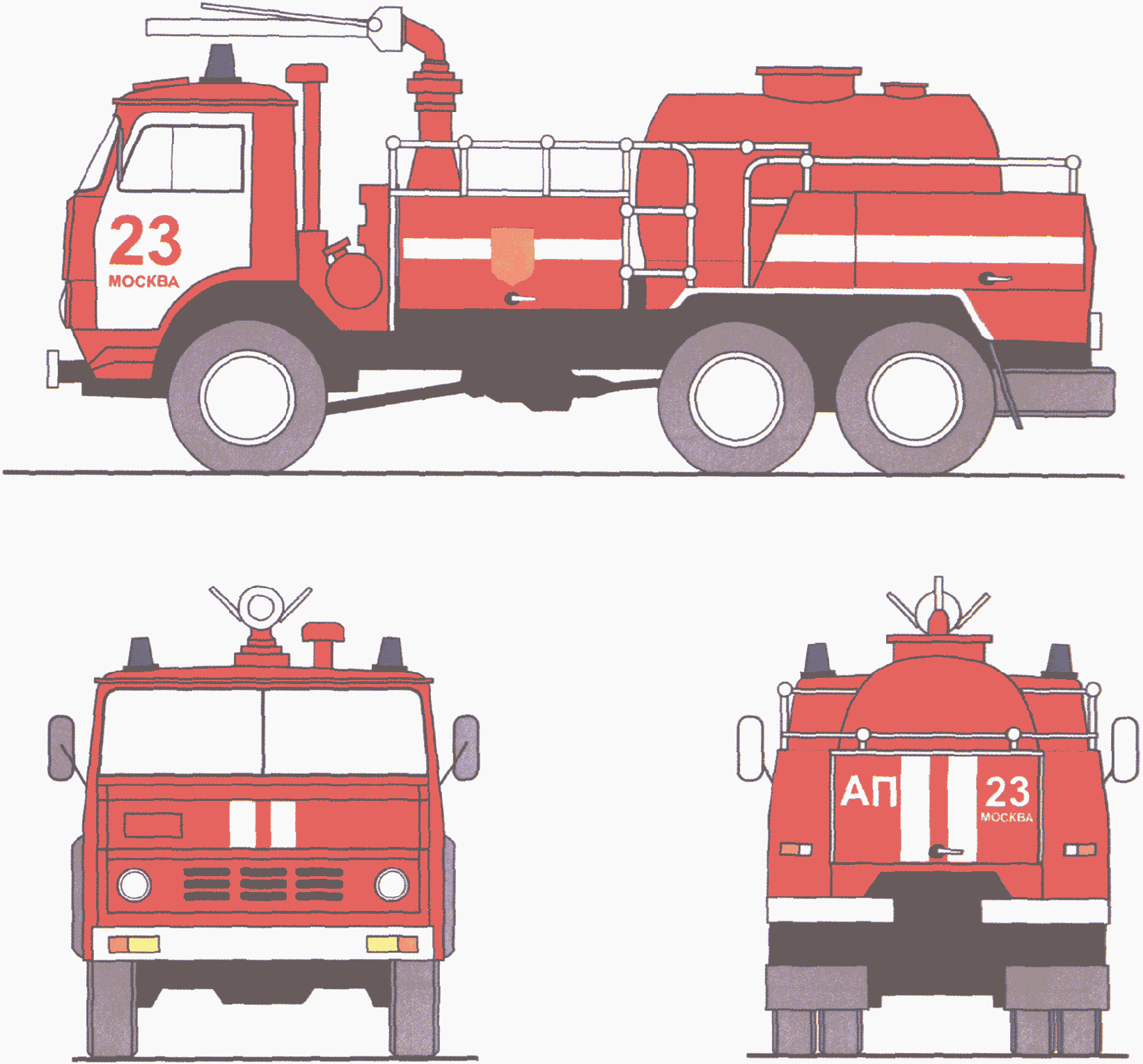 23
МОСКВА

АП
23
МОСКВА