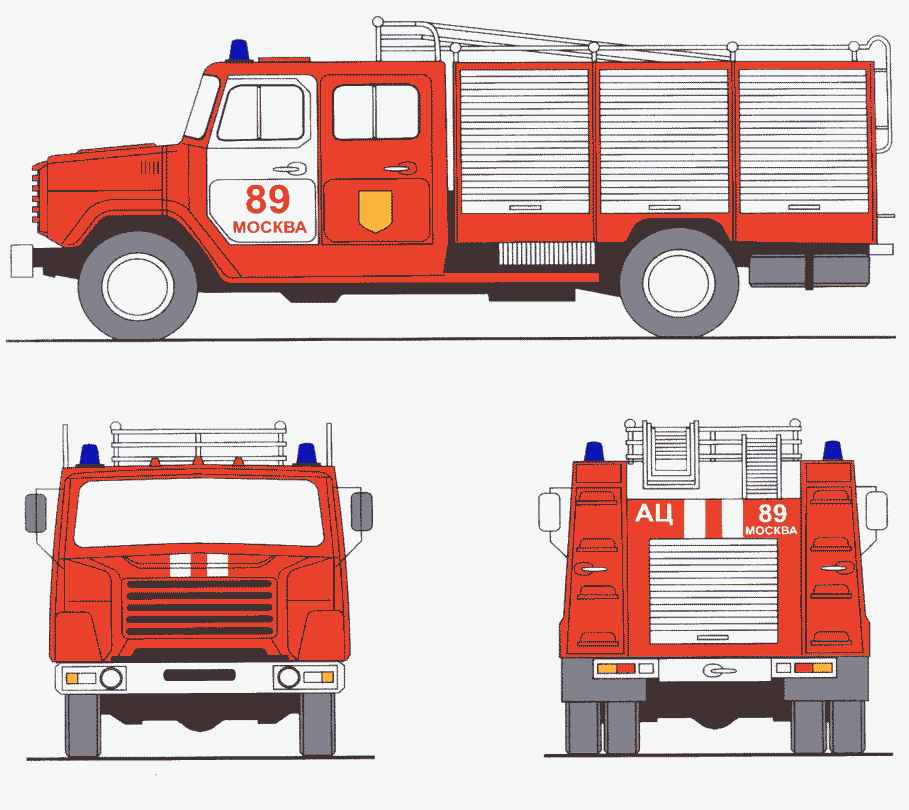 89
МОСКВА

АЦ
89
МОСКВА