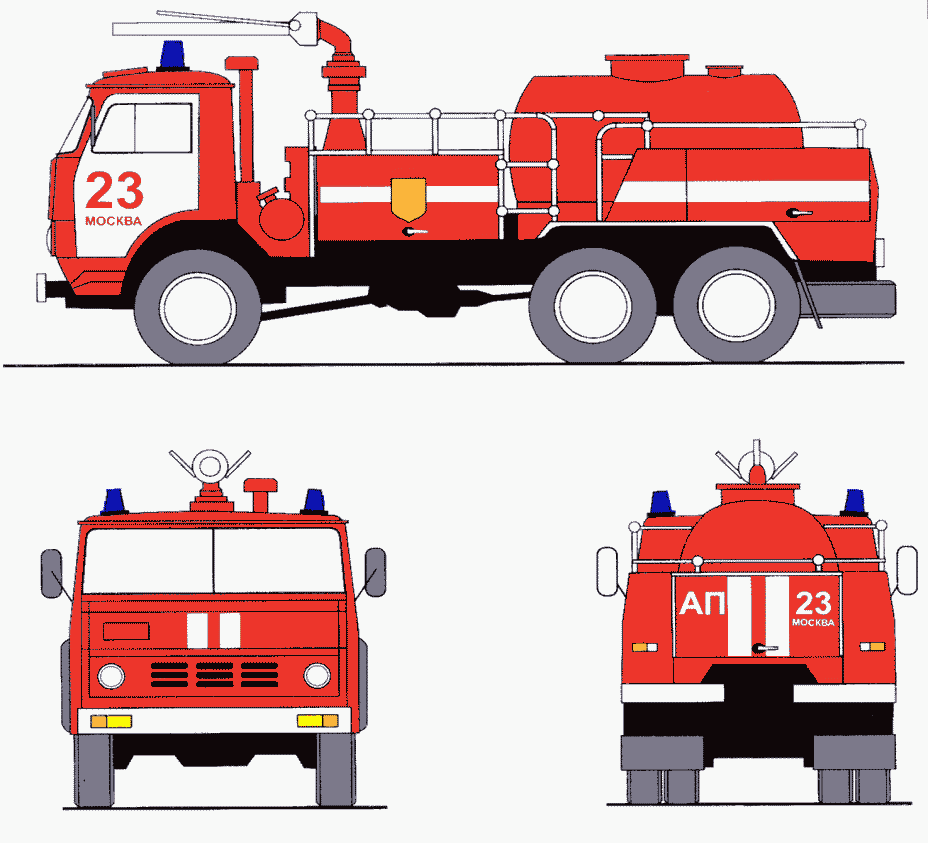 23
МОСКВА

АП

23
МОСКВА