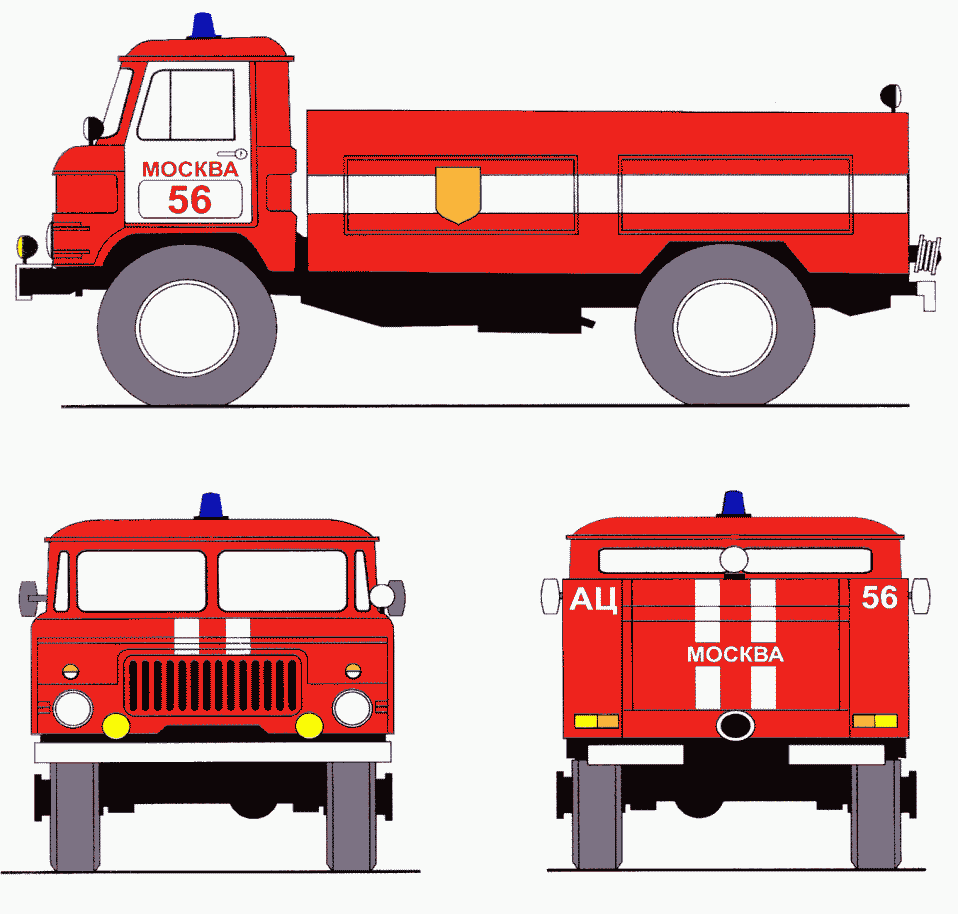 МОСКВА
56

АЦ
56
МОСКВА