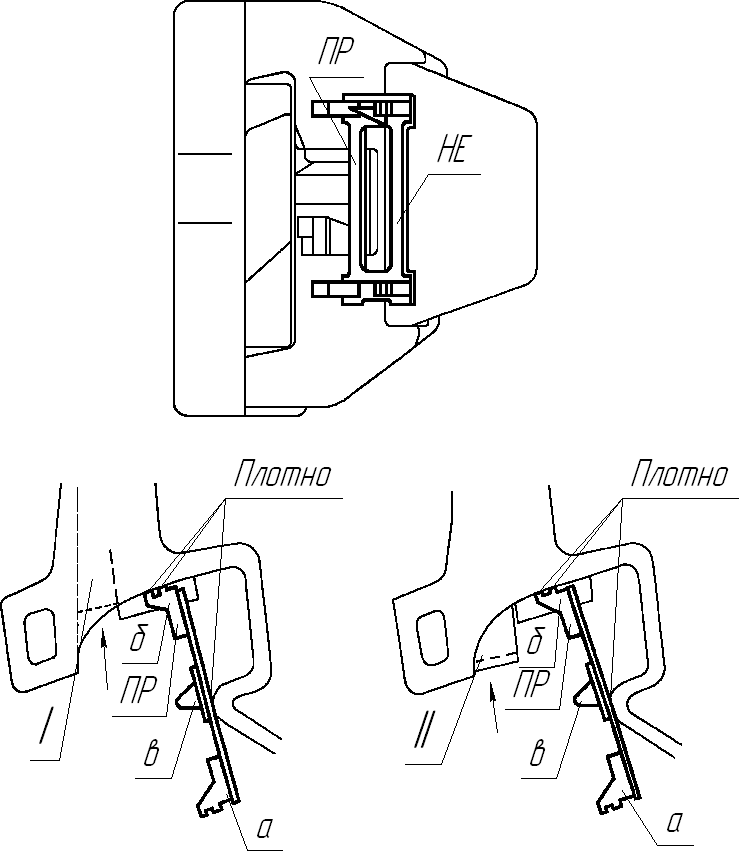 ПР

НЕ

Плотно

б

ПР

I

в

а

Плотно

б

ПР

II

в

а