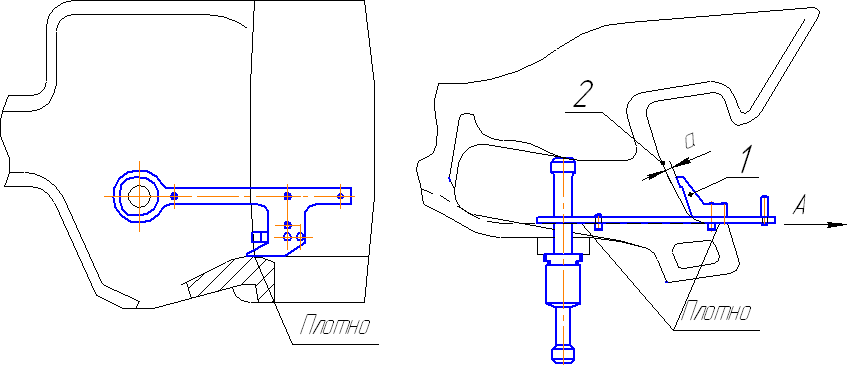 Плотно

2

a

1

A

Плотно