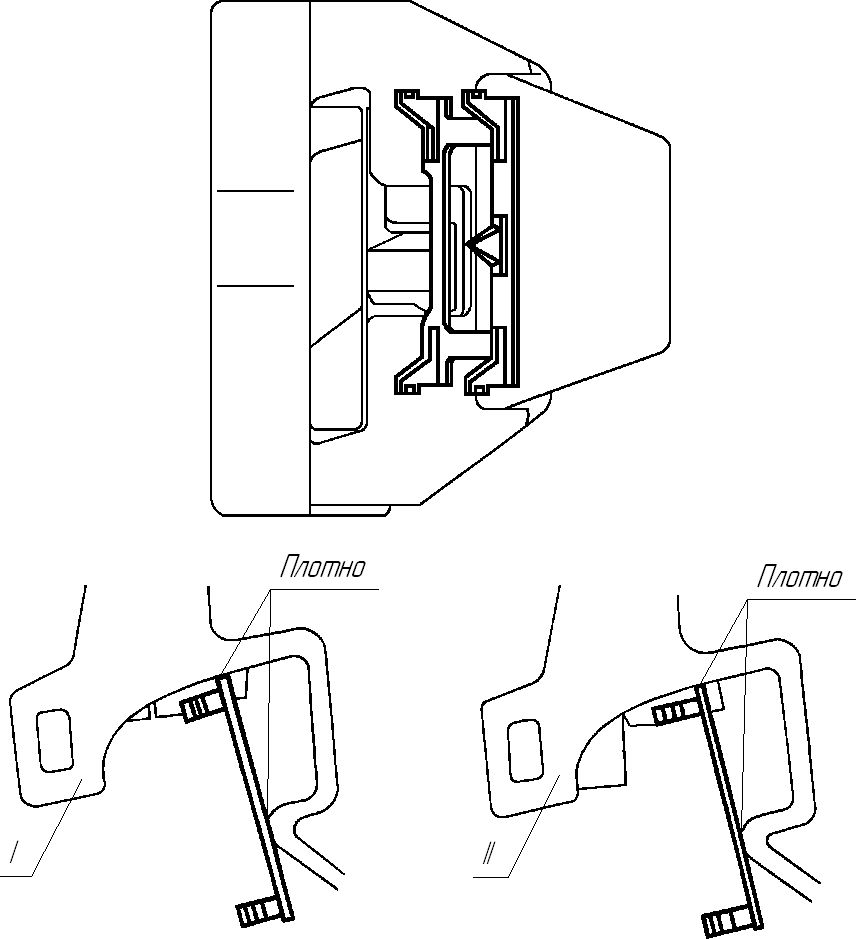 Плотно

Плотно

I

II