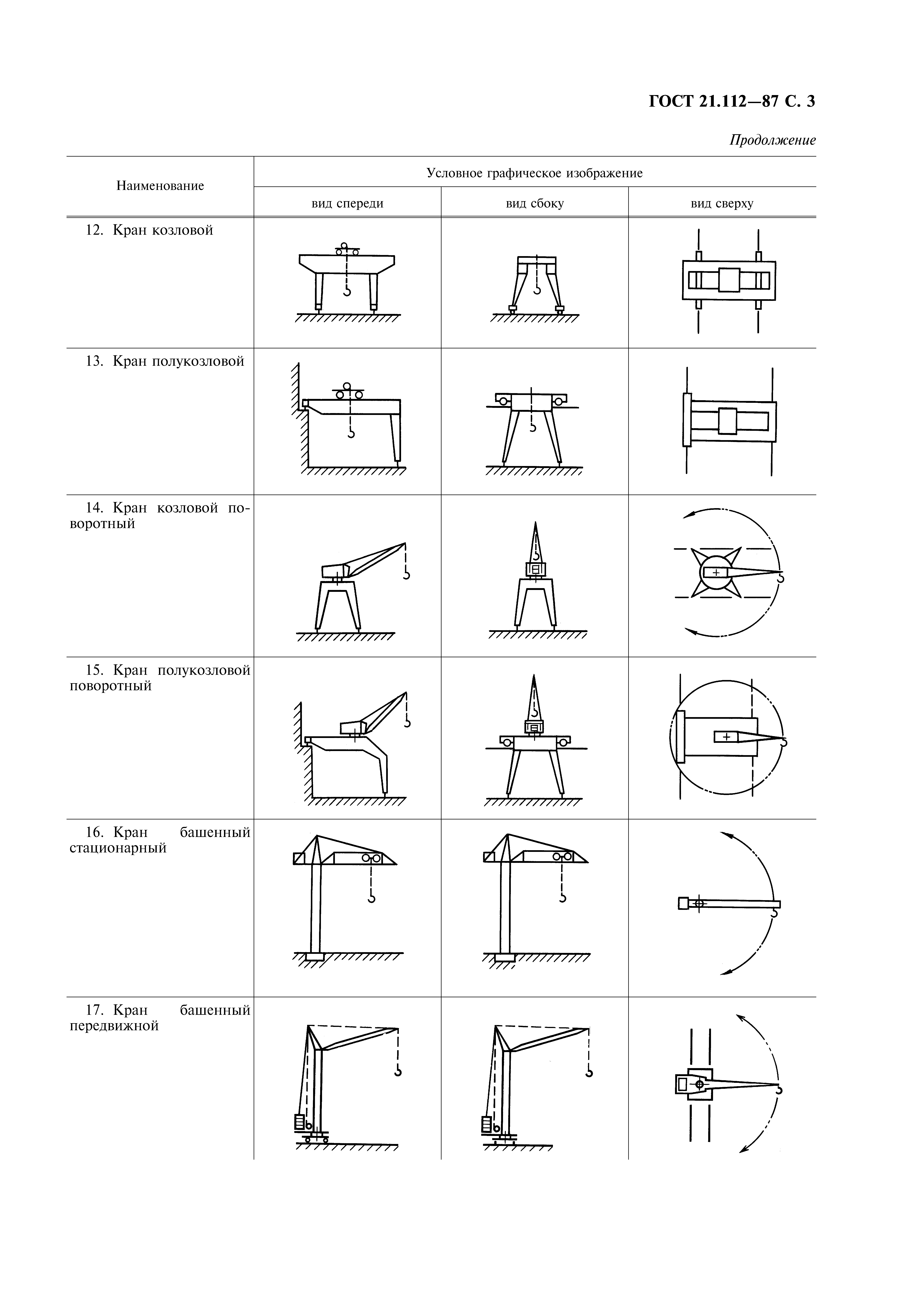 ГОСТ 21.112—87 С. 3

Продолжение

| Наименование | Условное графическое изображение | | |
|---|---|---|---|
| | вид спереди | вид сбоку | вид сверху |
| 12. Кран козловой | | | |
| 13. Кран полукозловой | | | |
| 14. Кран козловой поворотный | | | |
| 15. Кран полукозловой поворотный | | | |
| 16. Кран башенный стационарный | | | |
| 17. Кран башенный передвижной | | | |