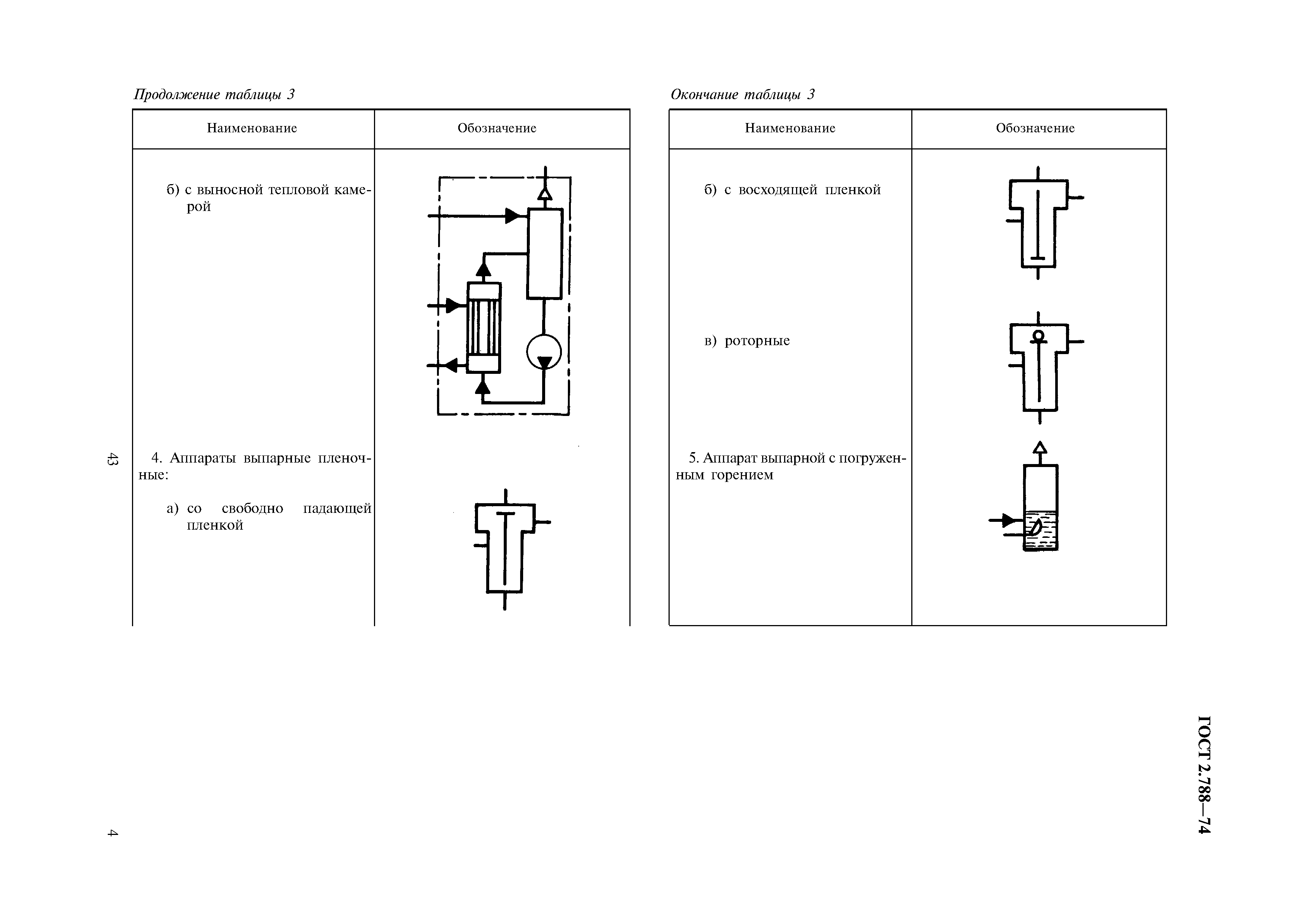 Продолжение таблицы 3

| Наименование | Обозначение |
|---|---|
| б) с выносной тепловой камерой | |
| 4. Аппараты выпарные пленочные: | |
| а) со свободно падающей пленкой | |

Окончание таблицы 3

| Наименование | Обозначение |
|---|---|
| б) с восходящей пленкой | |
| в) роторные | |
| 5. Аппарат выпарной с погруженным горением | |

43

4

ГОСТ 2.788—74