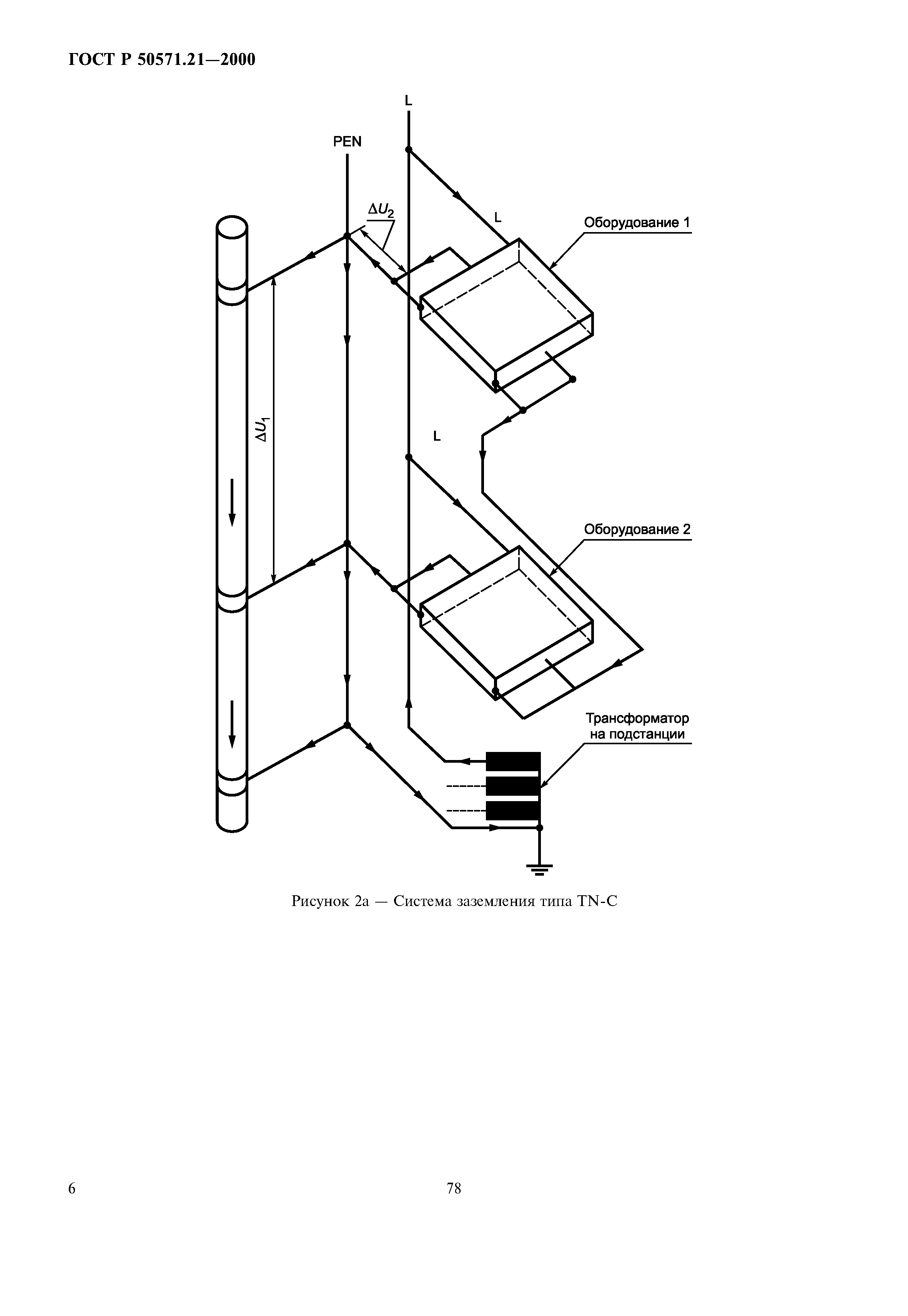 ГОСТ Р 50571.21—2000

L

PEN

$\Delta U_2$

L

Оборудование 1

$\Delta U_1$

L

Оборудование 2

Трансформатор на подстанции

Рисунок 2а — Система заземления типа TN-C

6

78